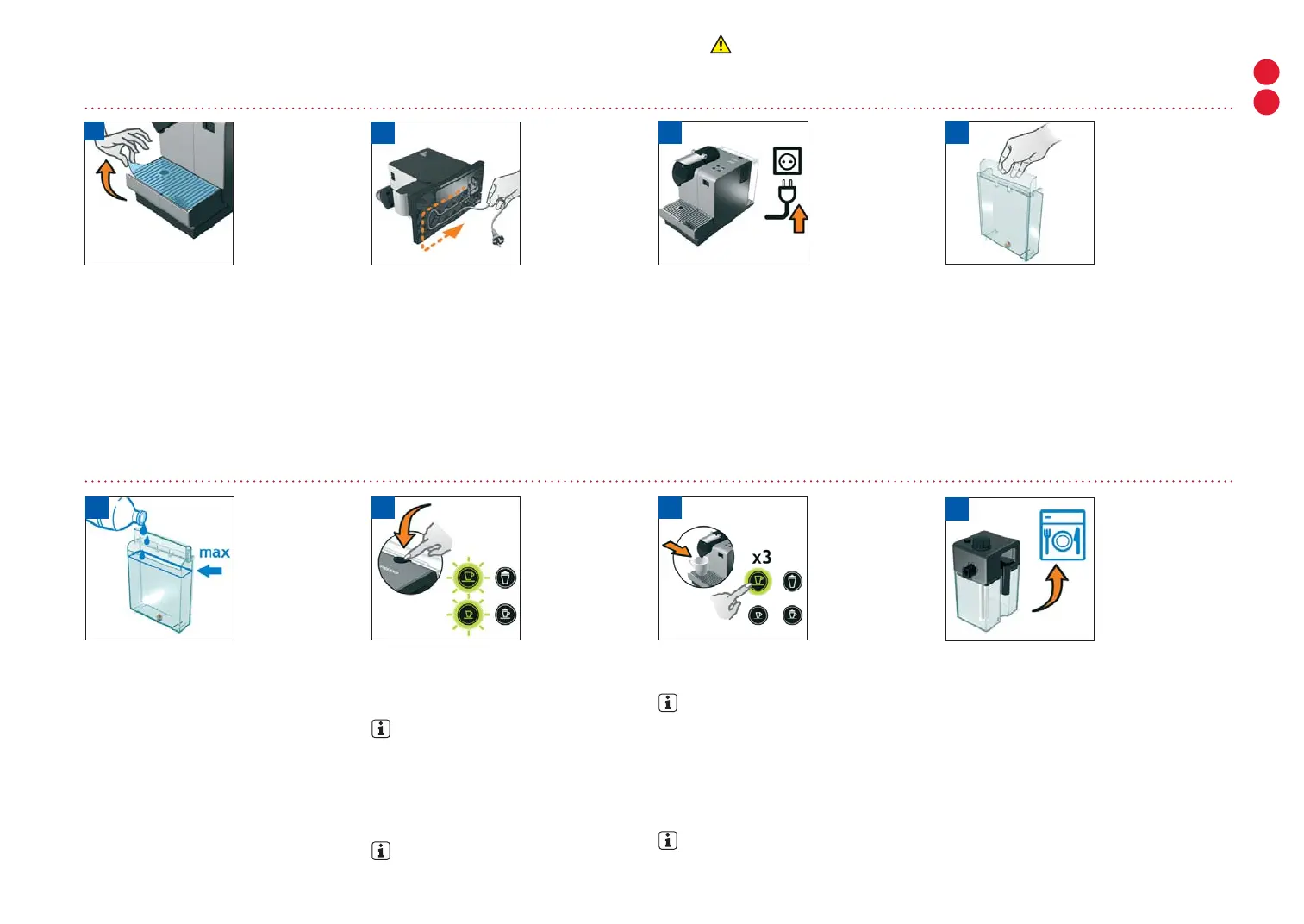 max

x3