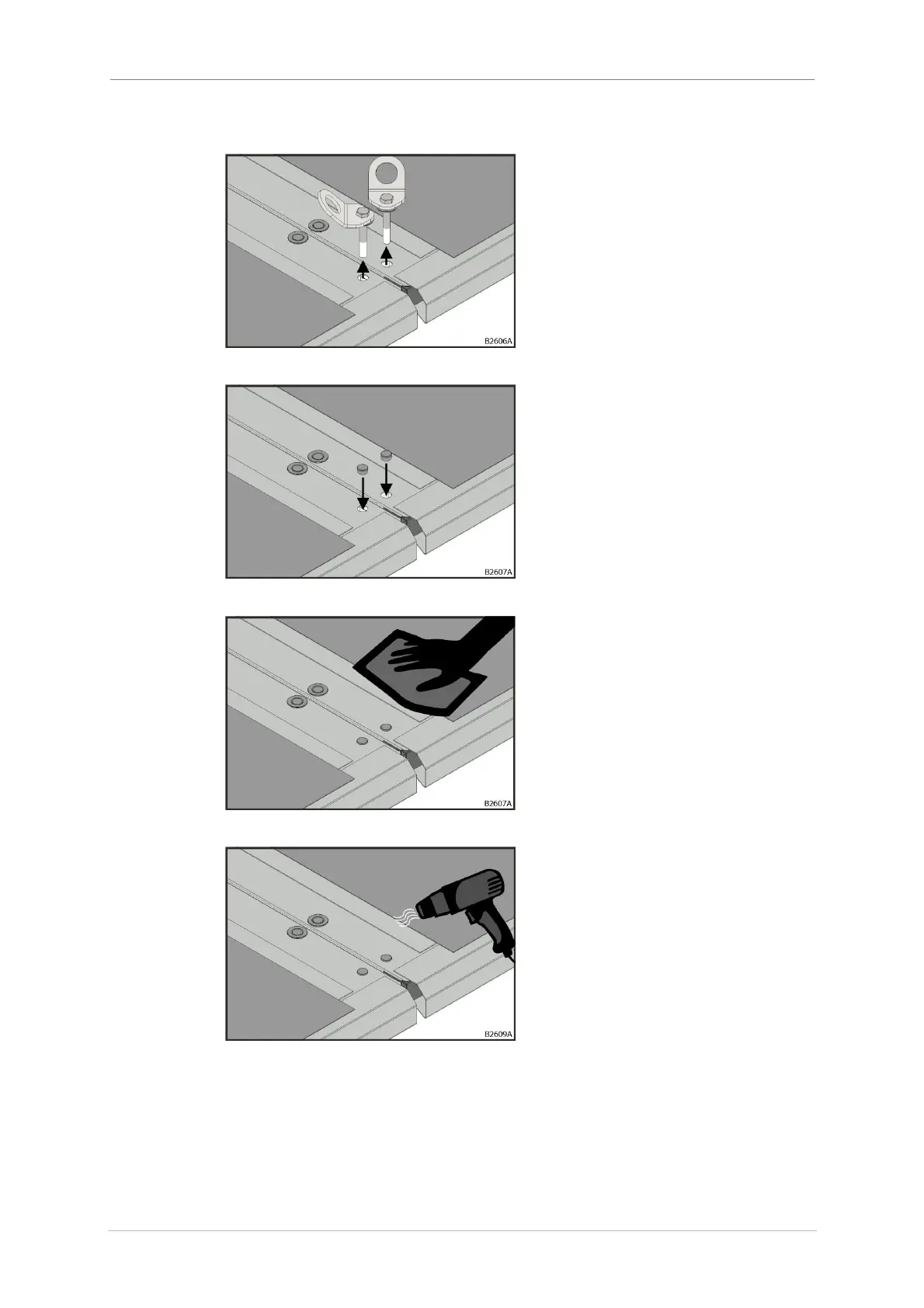 B2606A

B2607A

B2607A

B2609A