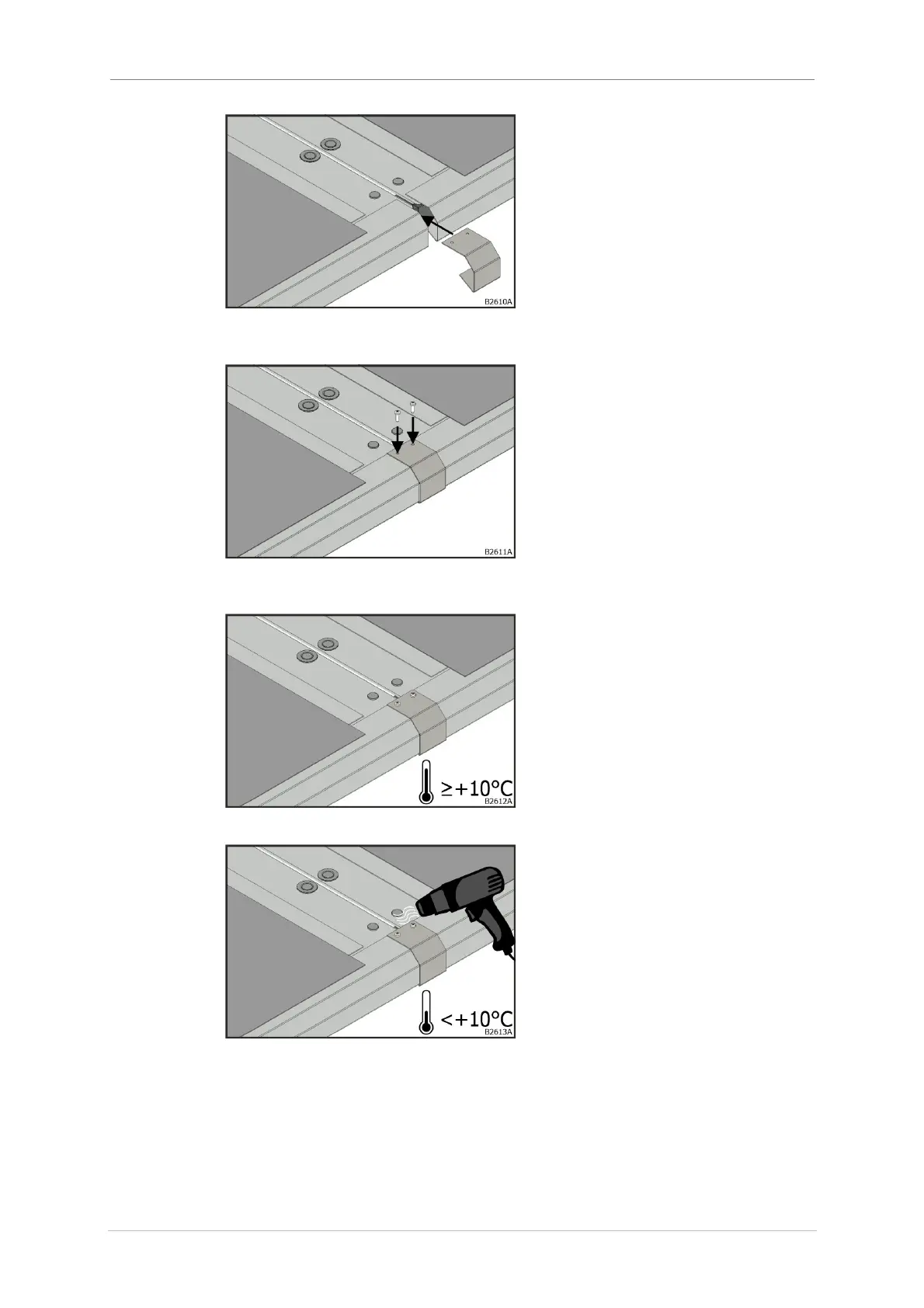 B2610A

B2611A

≥+10°C
B2612A

<+10°C
B2613A