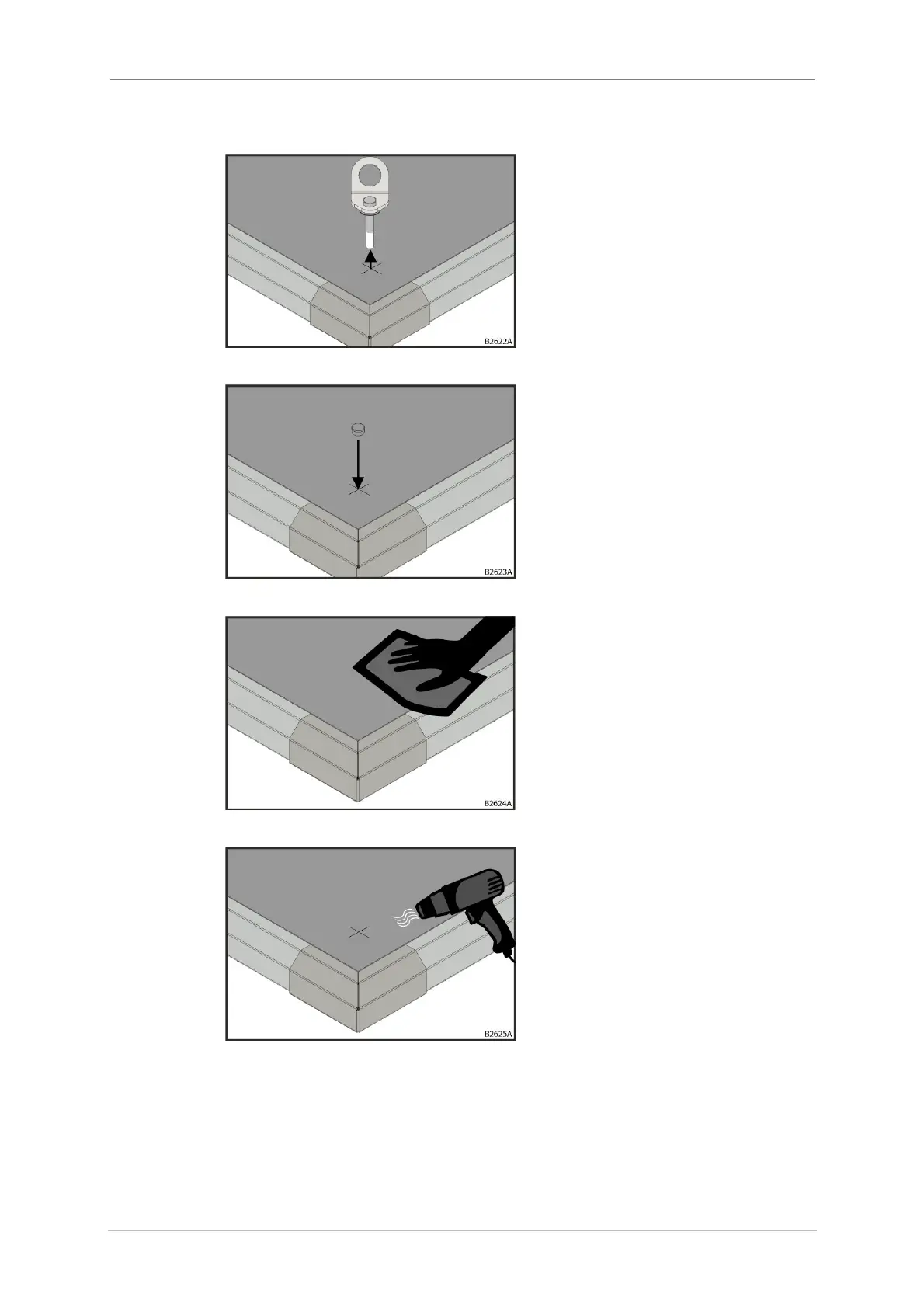 B2622A

B2623A

B2624A

B2625A