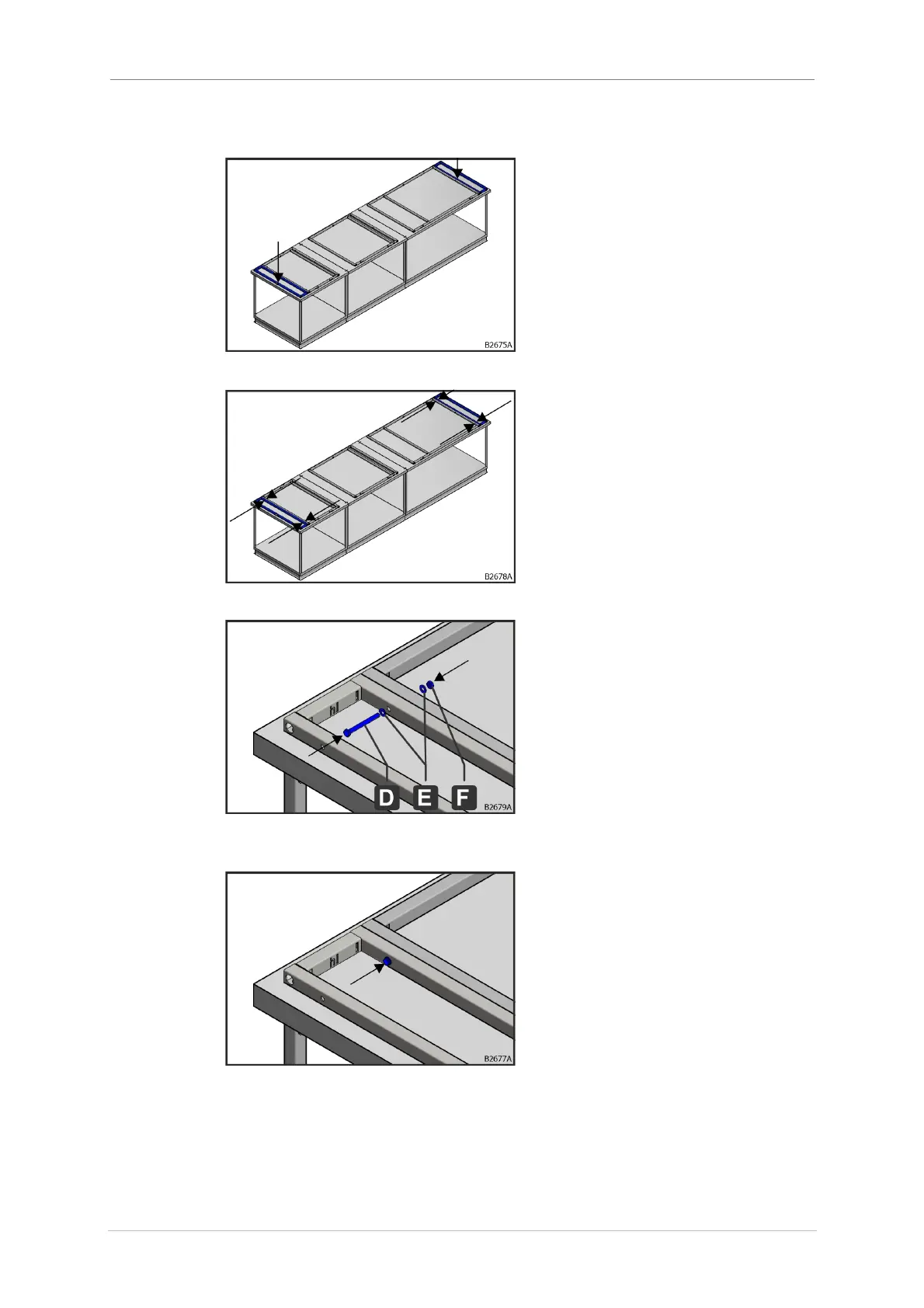 B2675A

B2678A

D E F

B2679A

B2677A