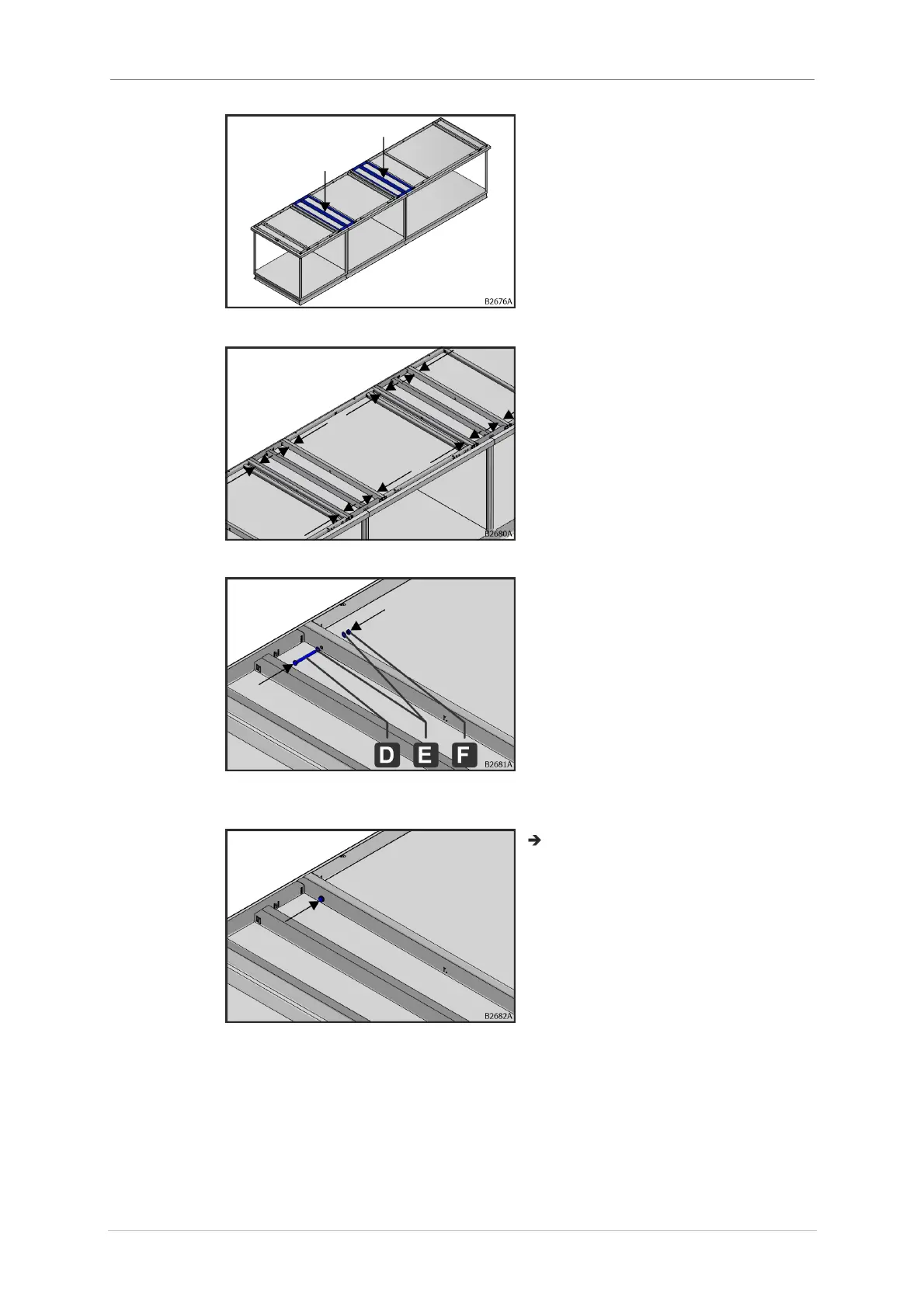 B2676A

B2680A

D E F
B2681A

➔

B2682A