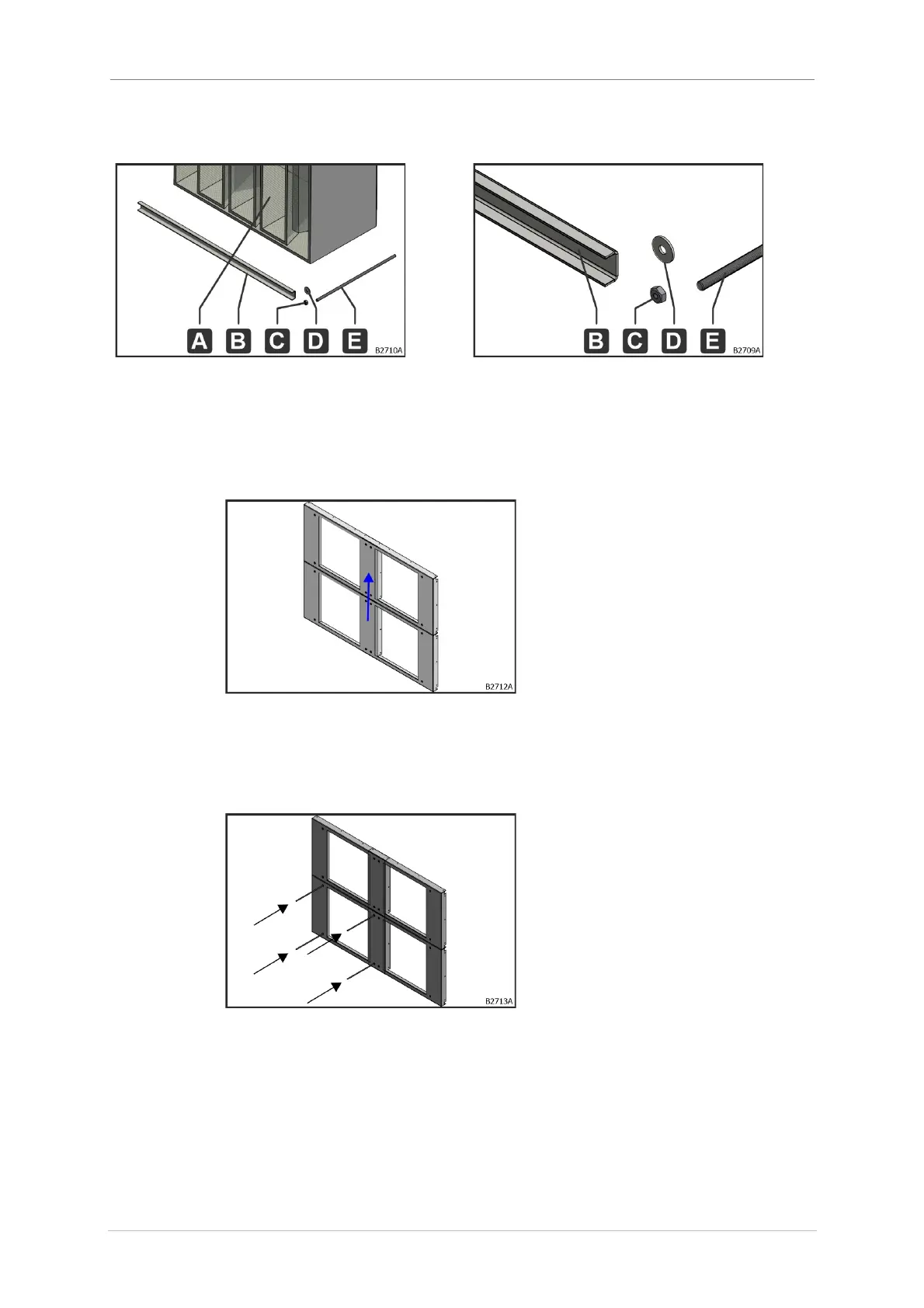 A B C D E B2710A

B C D E B2709A

B2712A

B2713A