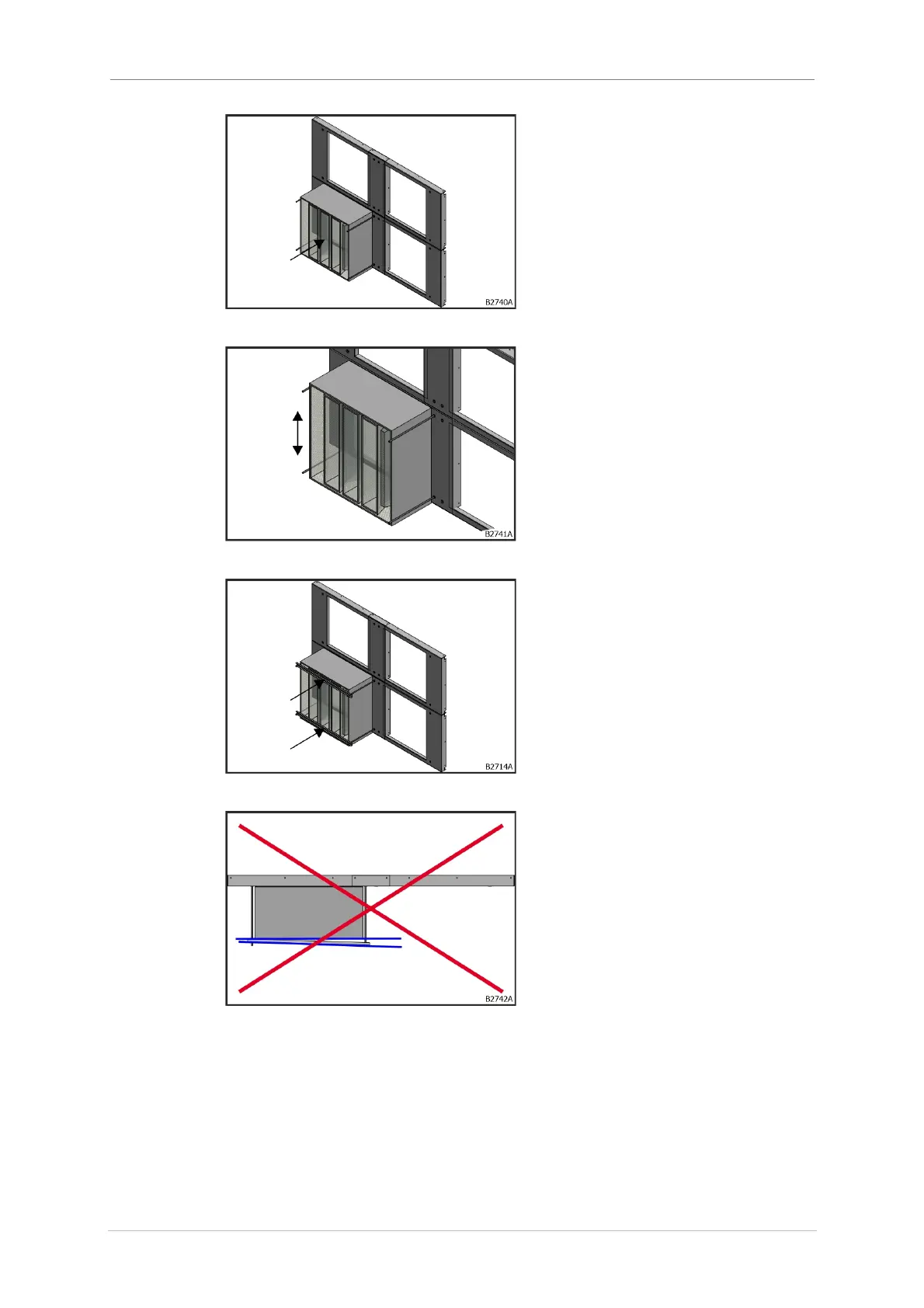 B2740A

B2741A

B2714A

B2742A