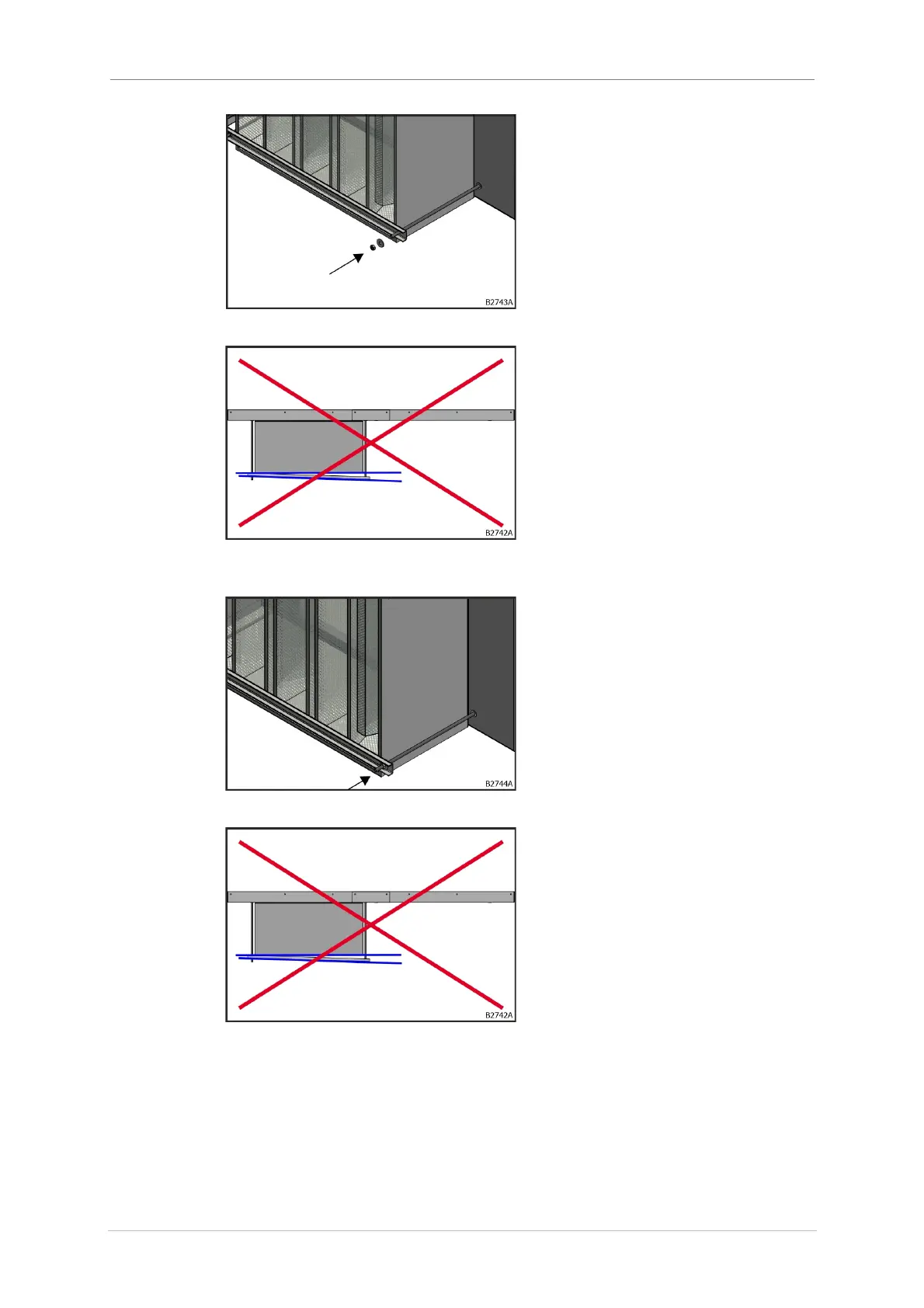 B2743A

B2742A

B2744A

B2742A