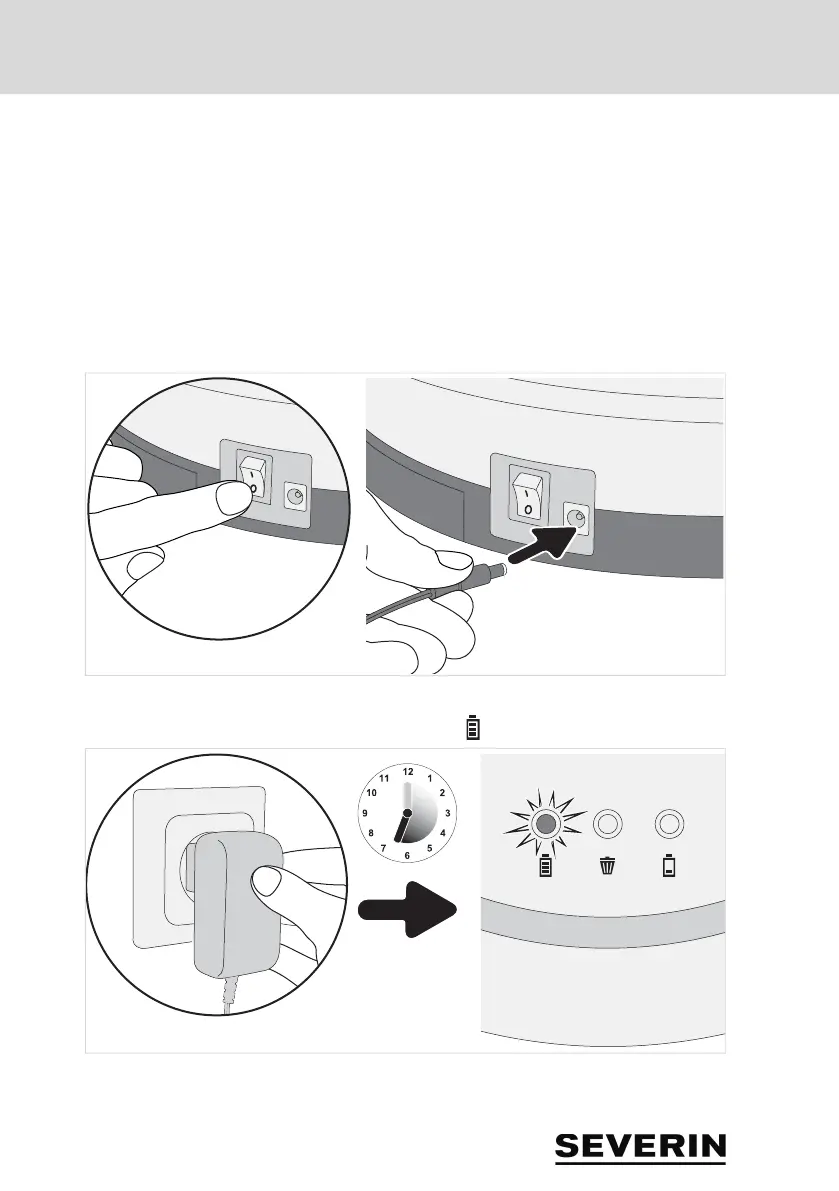 I
O

I
O

12
1
2
3
4
5
6
7
8
9
10
11

SEVERIN