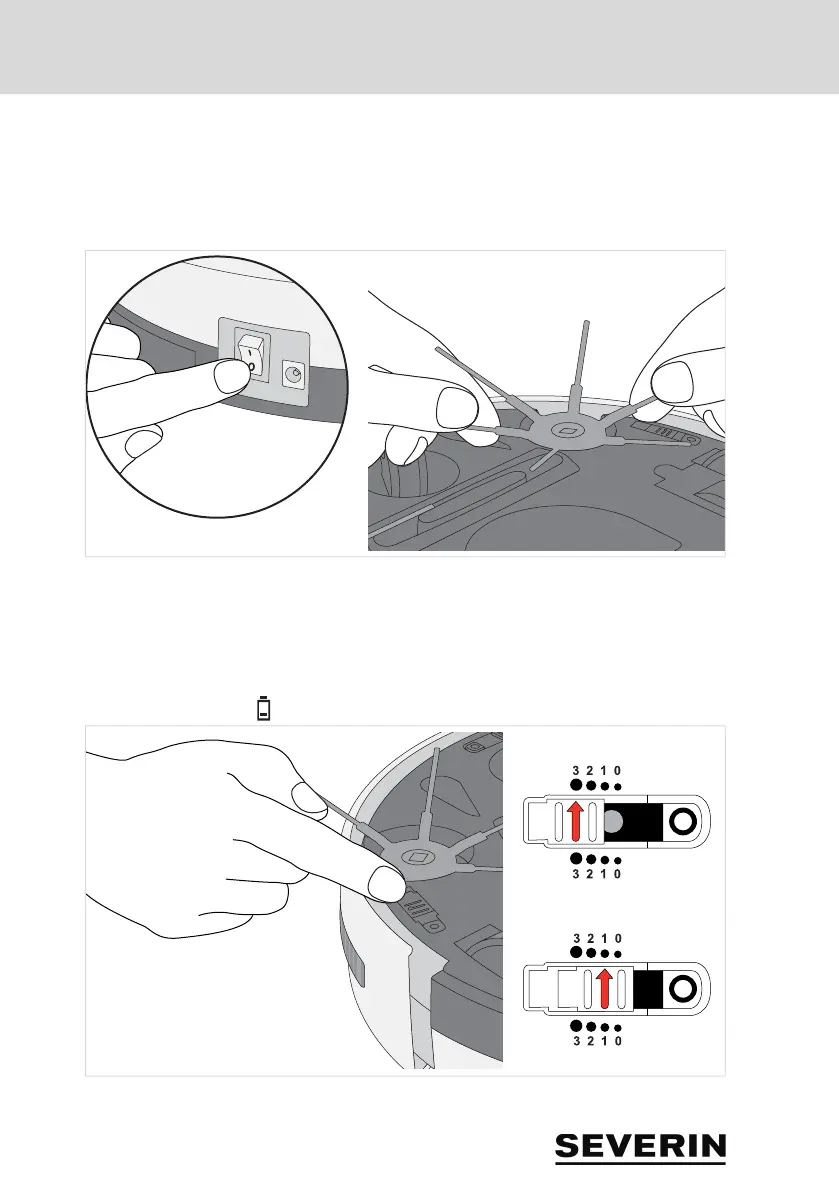 3 2 1 0

3 2 1 0

3 2 1 0

3 2 1 0

SEVERIN