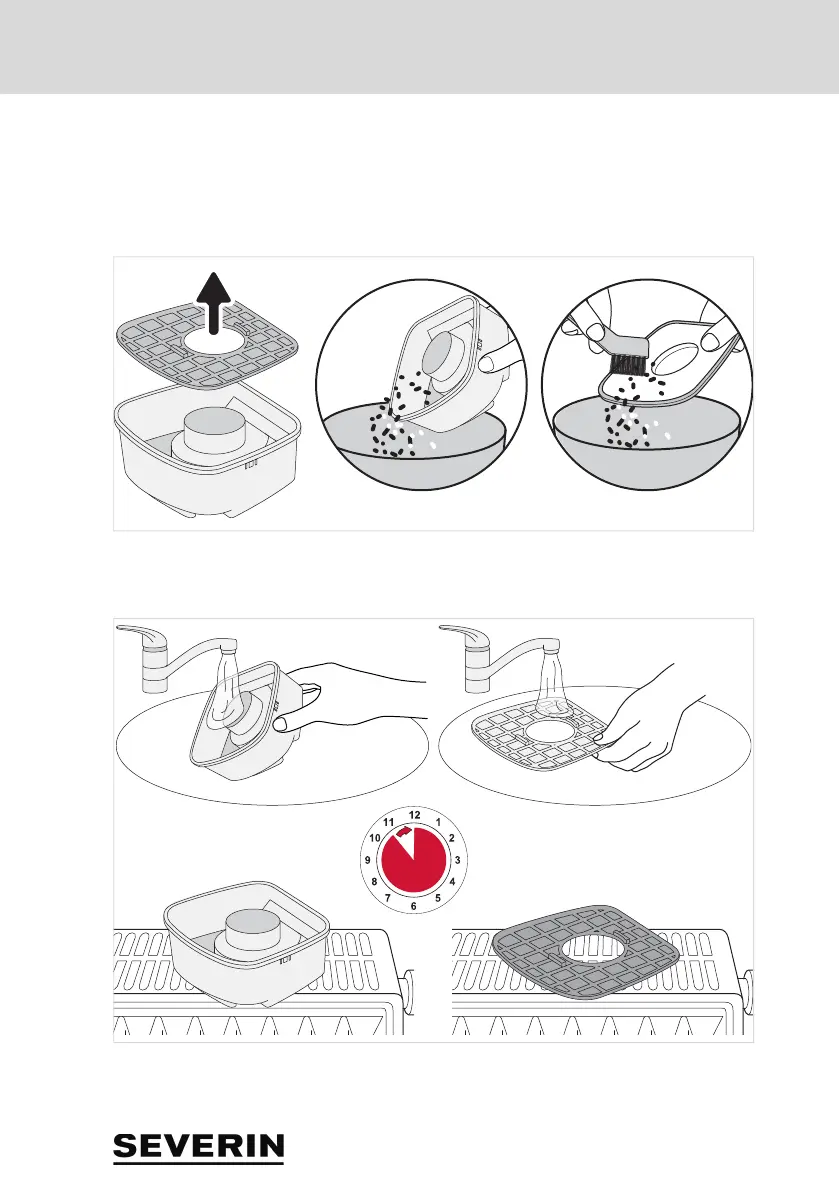 12
1
2
3
4
5
6
7
8
9
10
11

SEVERIN