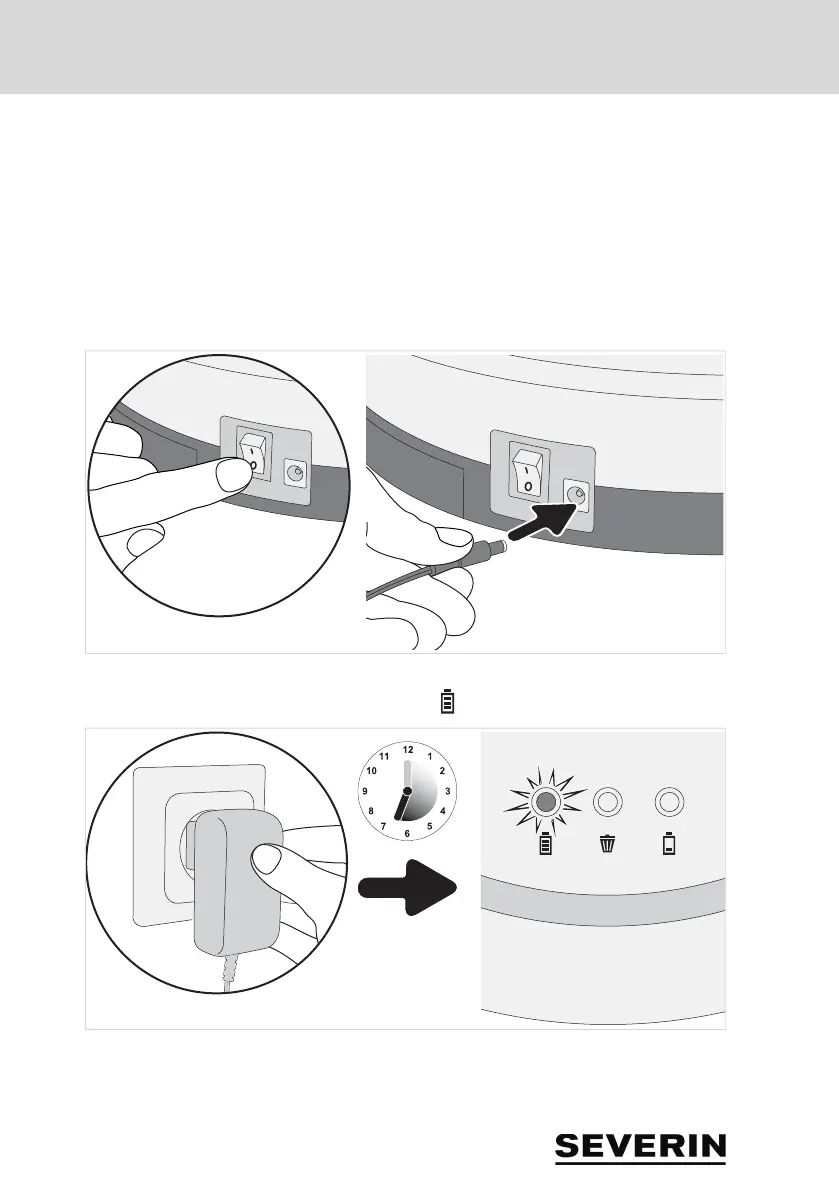 I
O

I
O

12
1
2
3
4
5
6
7
8
9
10
11

SEVERIN