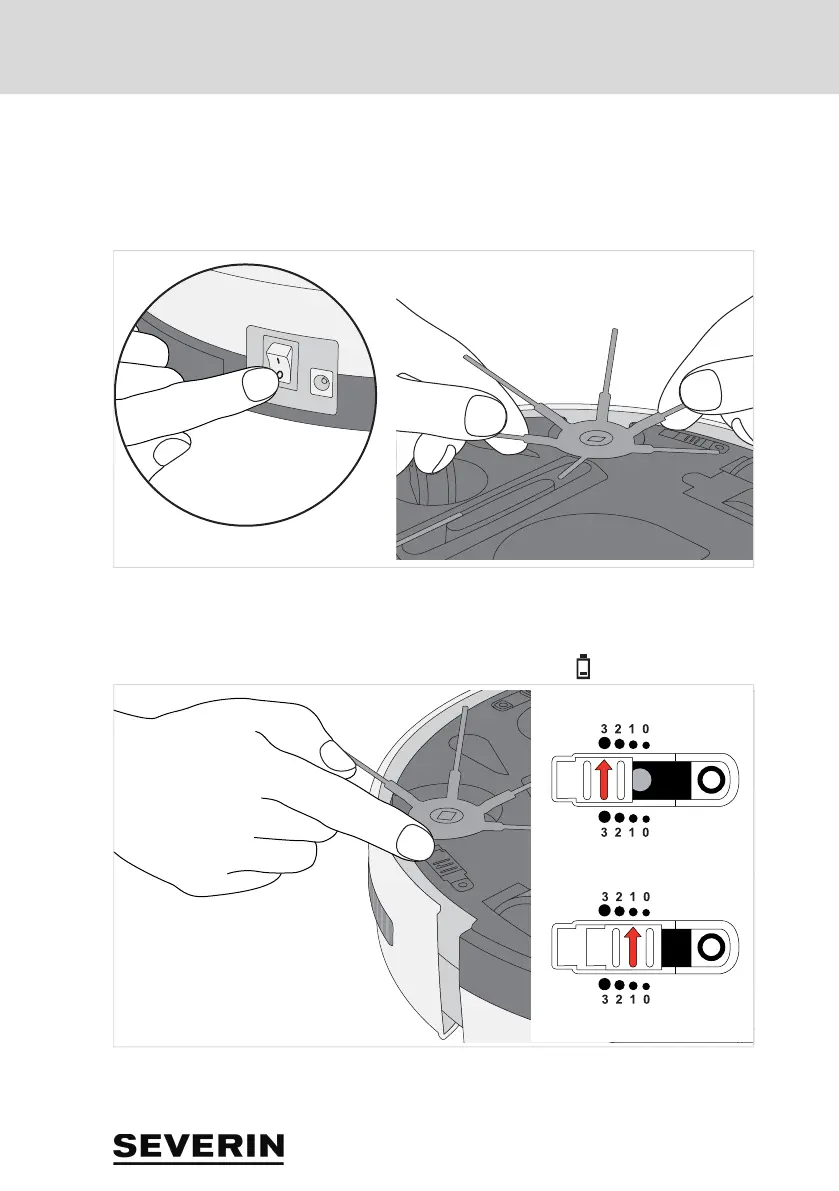 I
O

3 2 1 0

3 2 1 0

3 2 1 0

3 2 1 0

SEVERIN