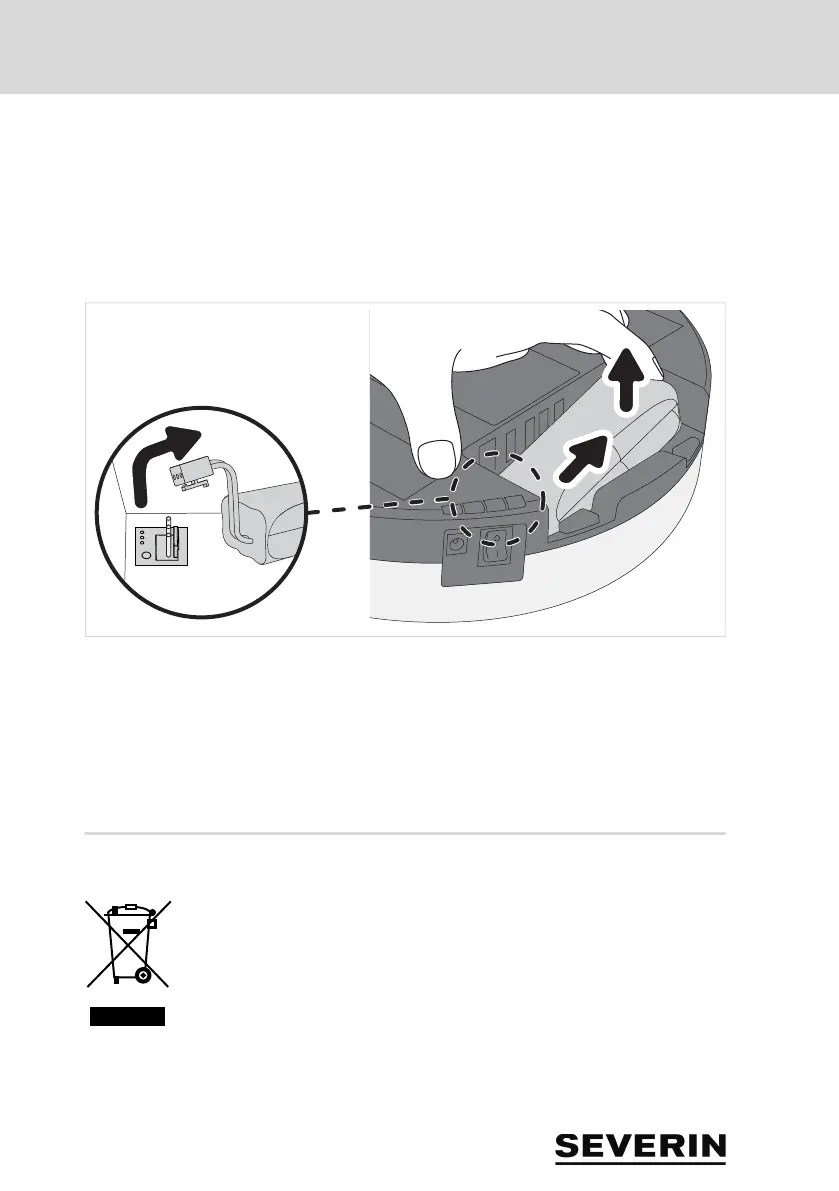 SEVERIN