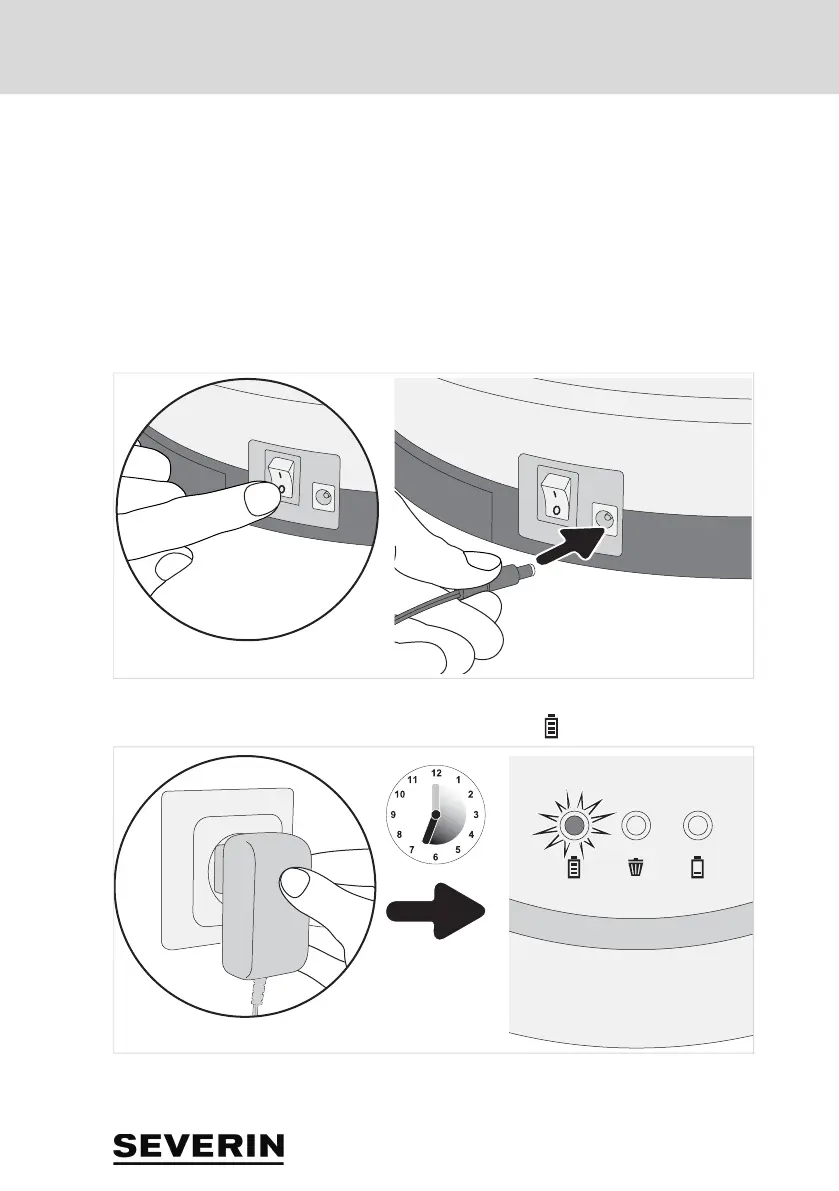 I
O

I
O

12
1
2
3
4
5
6
7
8
9
10
11

SEVERIN