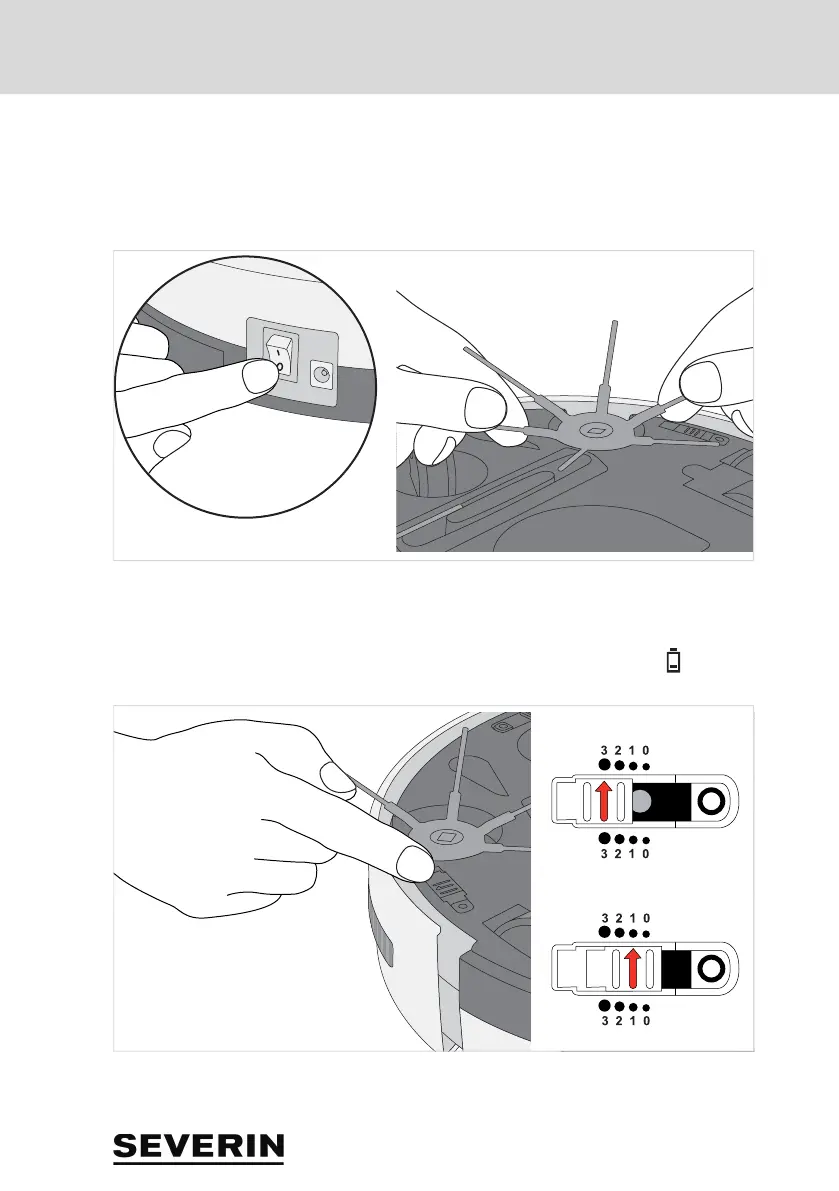 3 2 1 0

3 2 1 0

3 2 1 0

3 2 1 0

SEVERIN