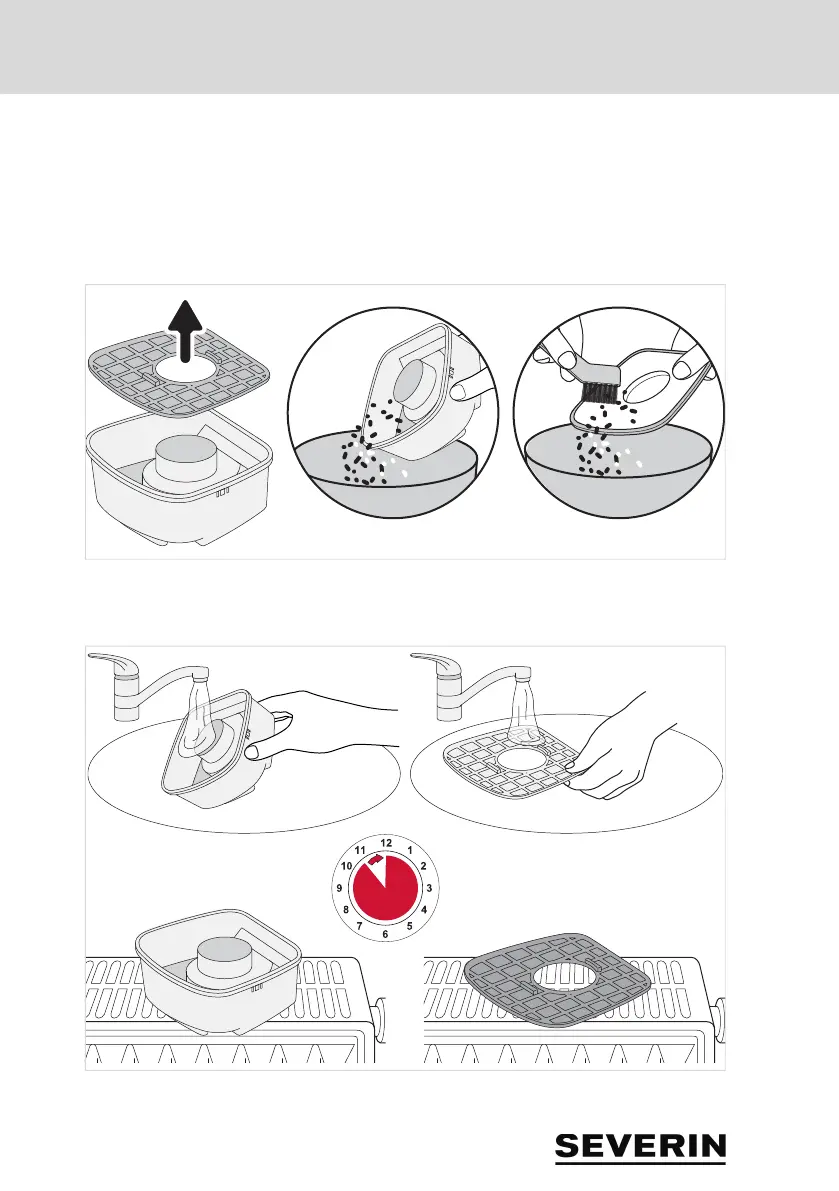 12
1
2
3
4
5
6
7
8
9
10
11

SEVERIN