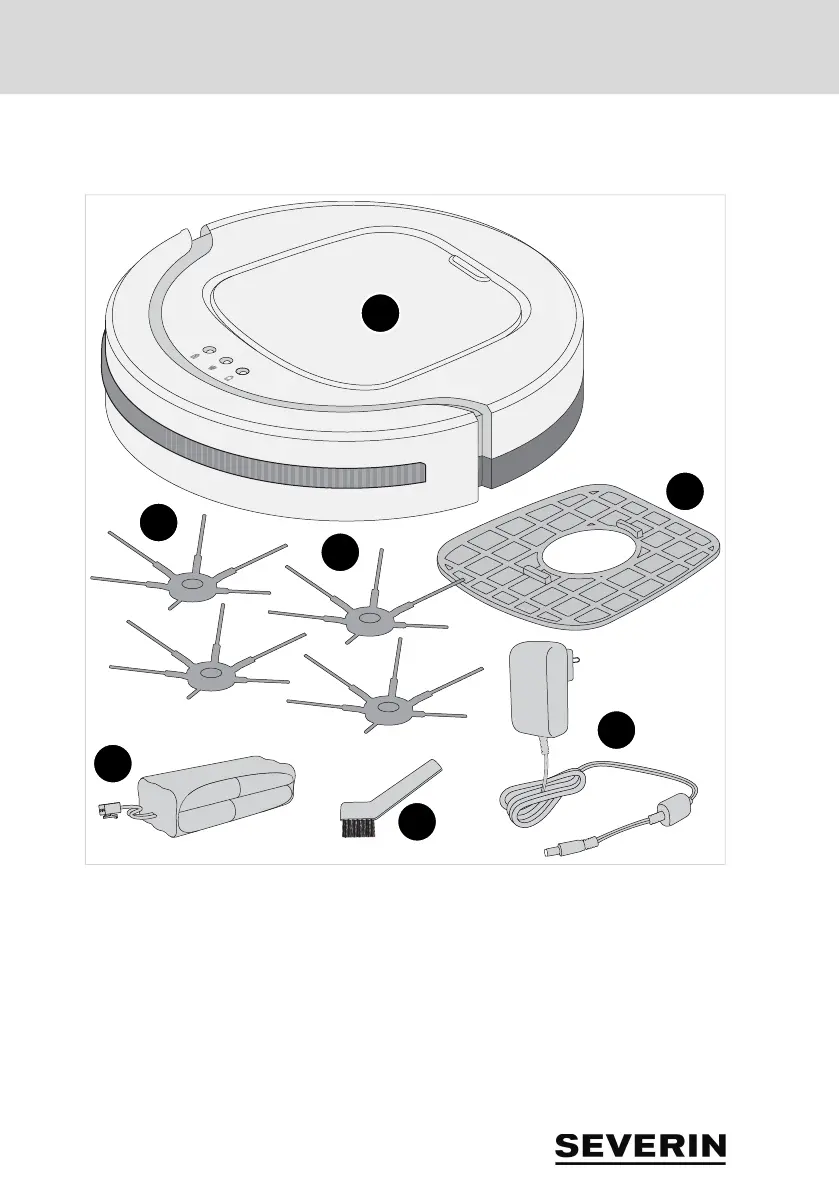 SEVERIN