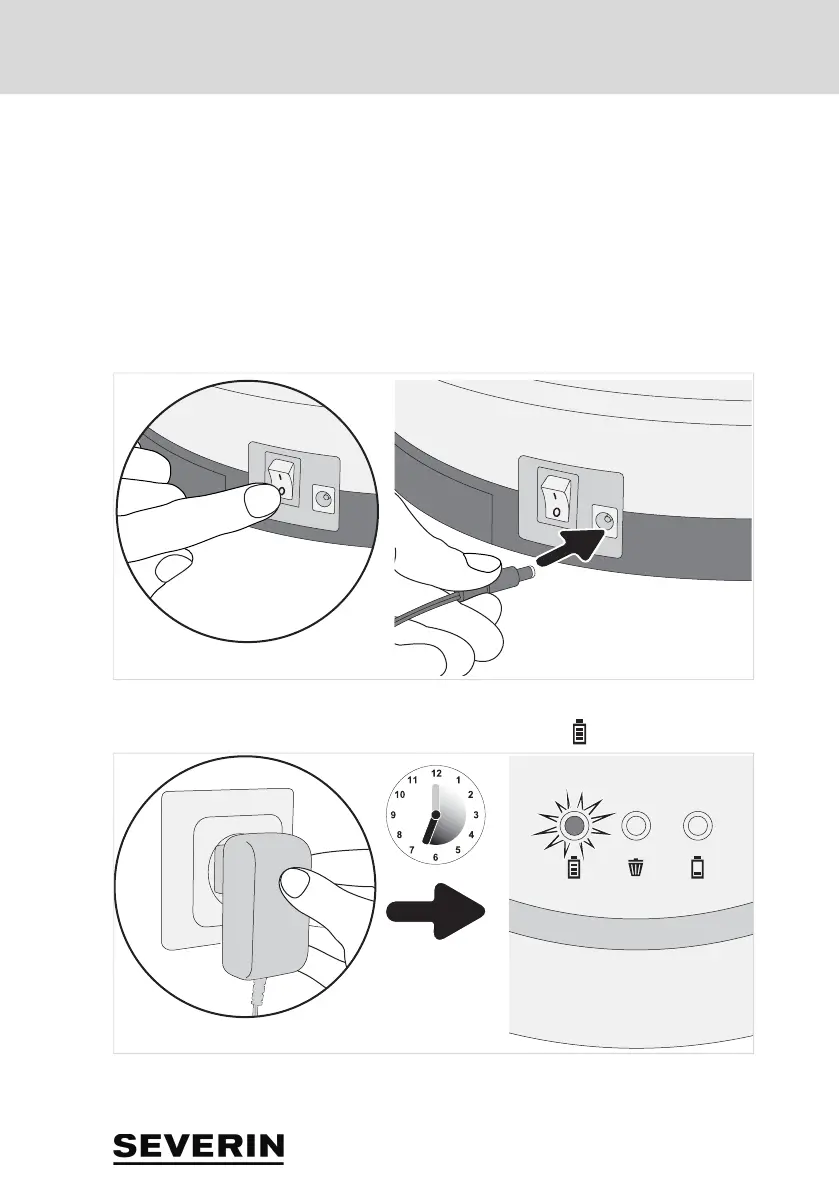 I
O

I
O

12
1
2
3
4
5
6
7
8
9
10
11

SEVERIN