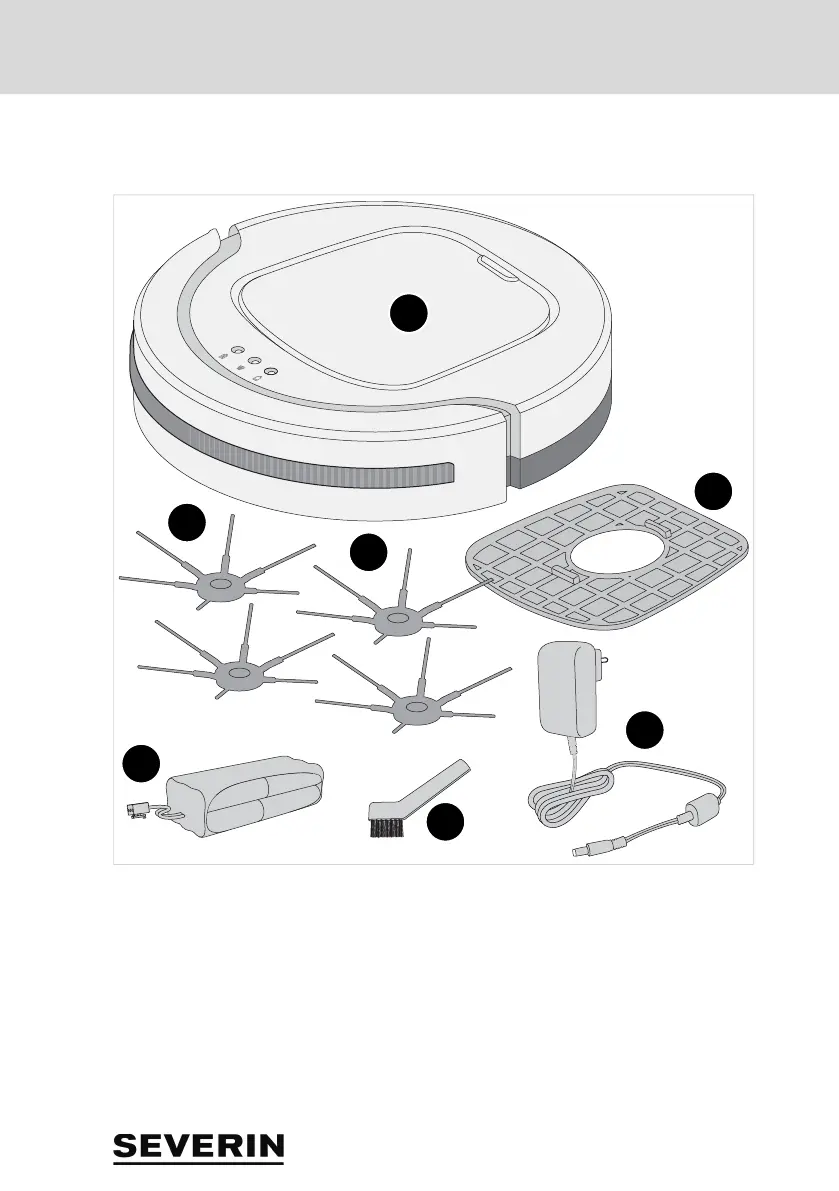 SEVERIN