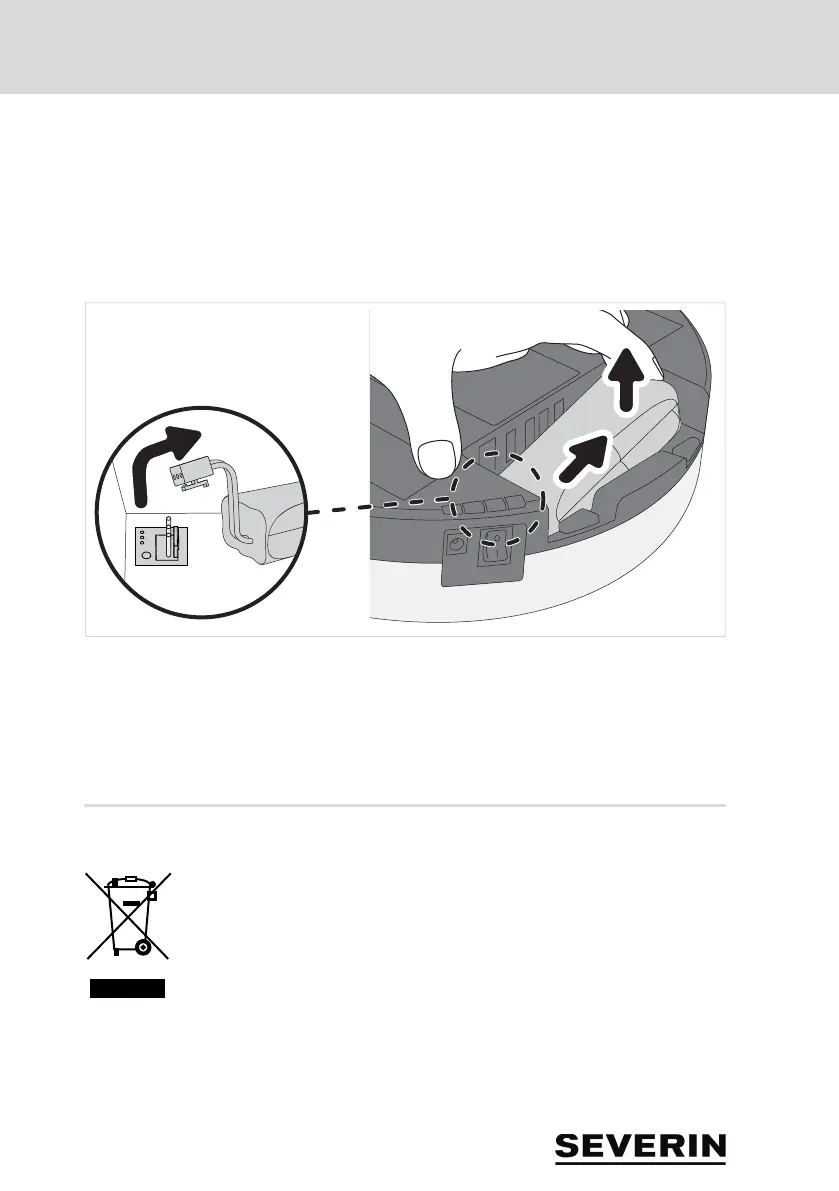 SEVERIN