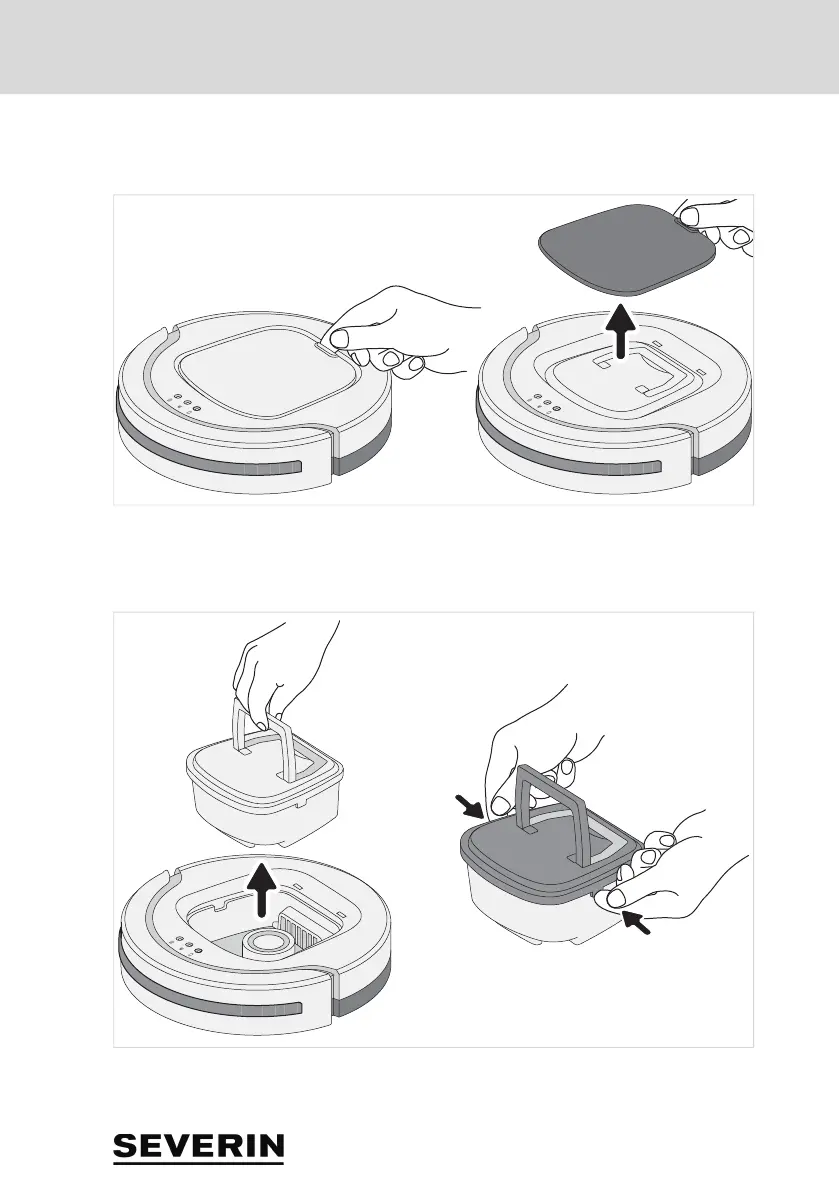 SEVERIN