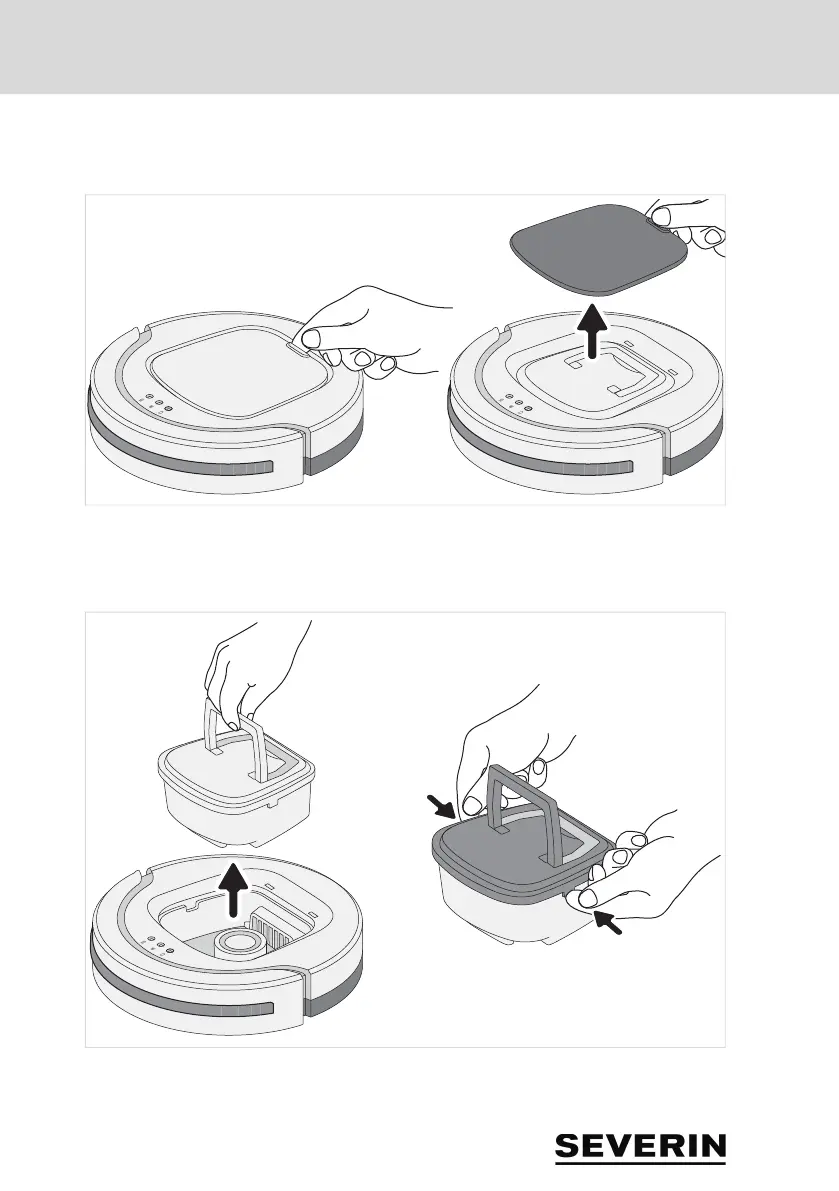 SEVERIN