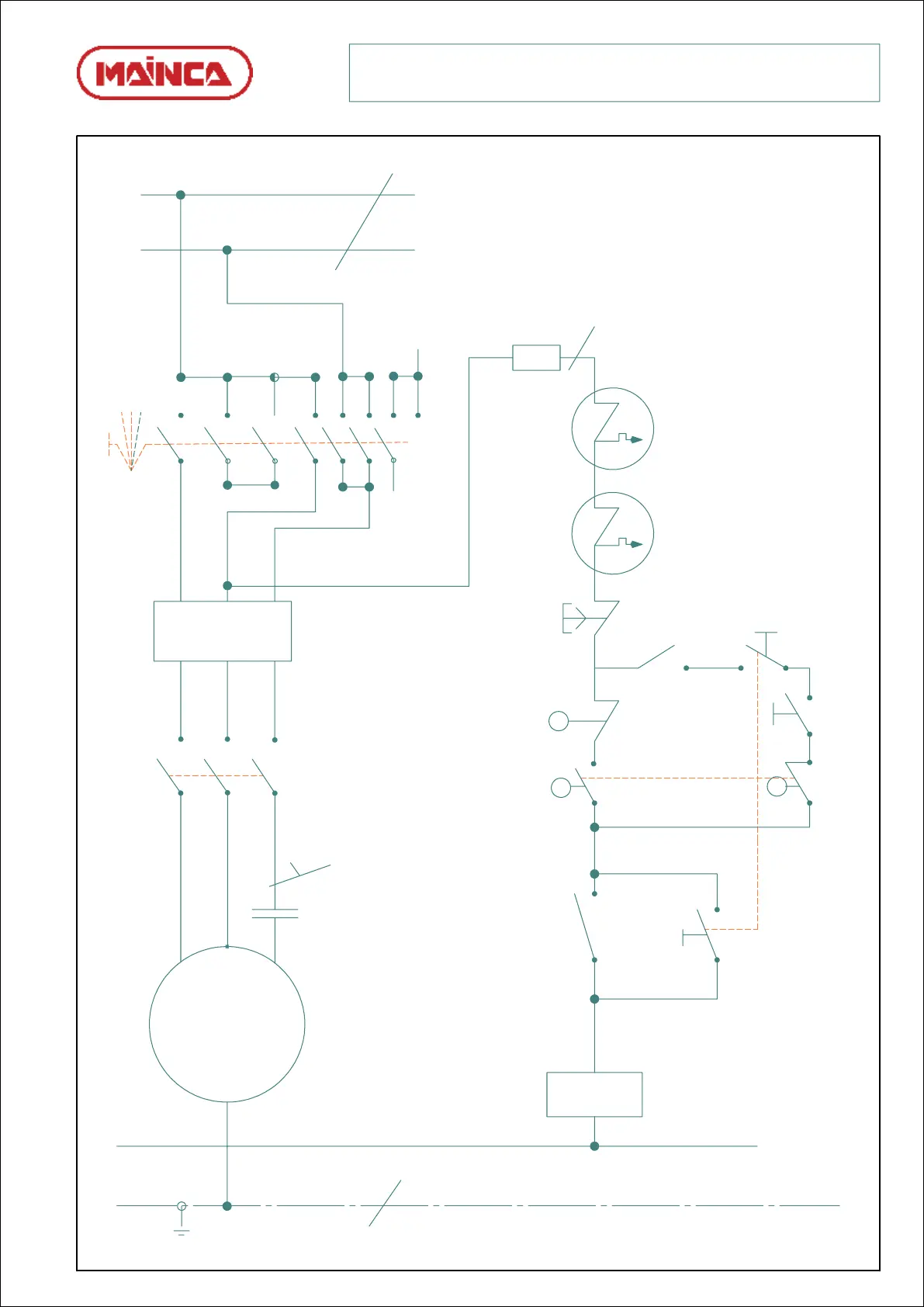 MAINCA