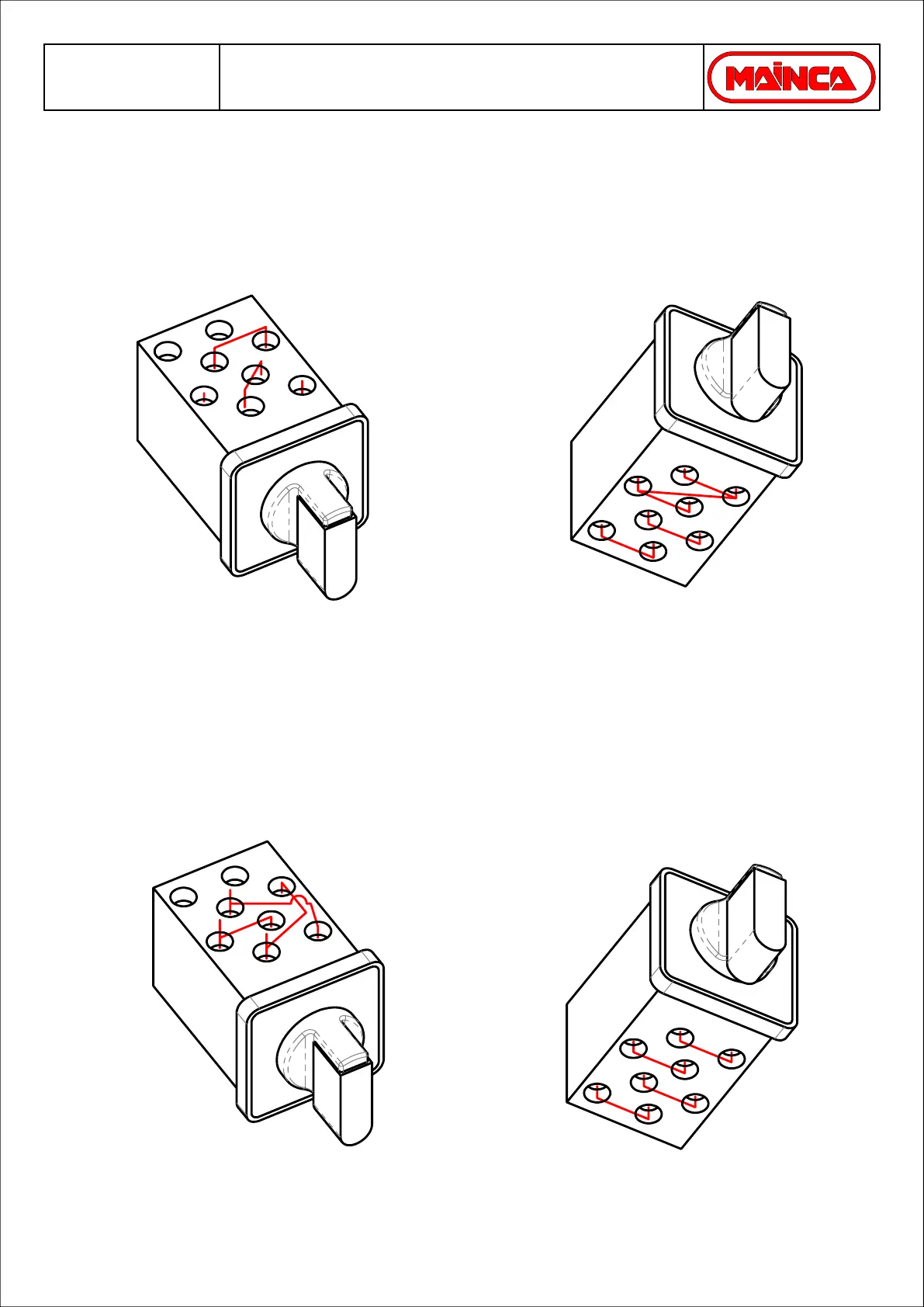 MAINCA