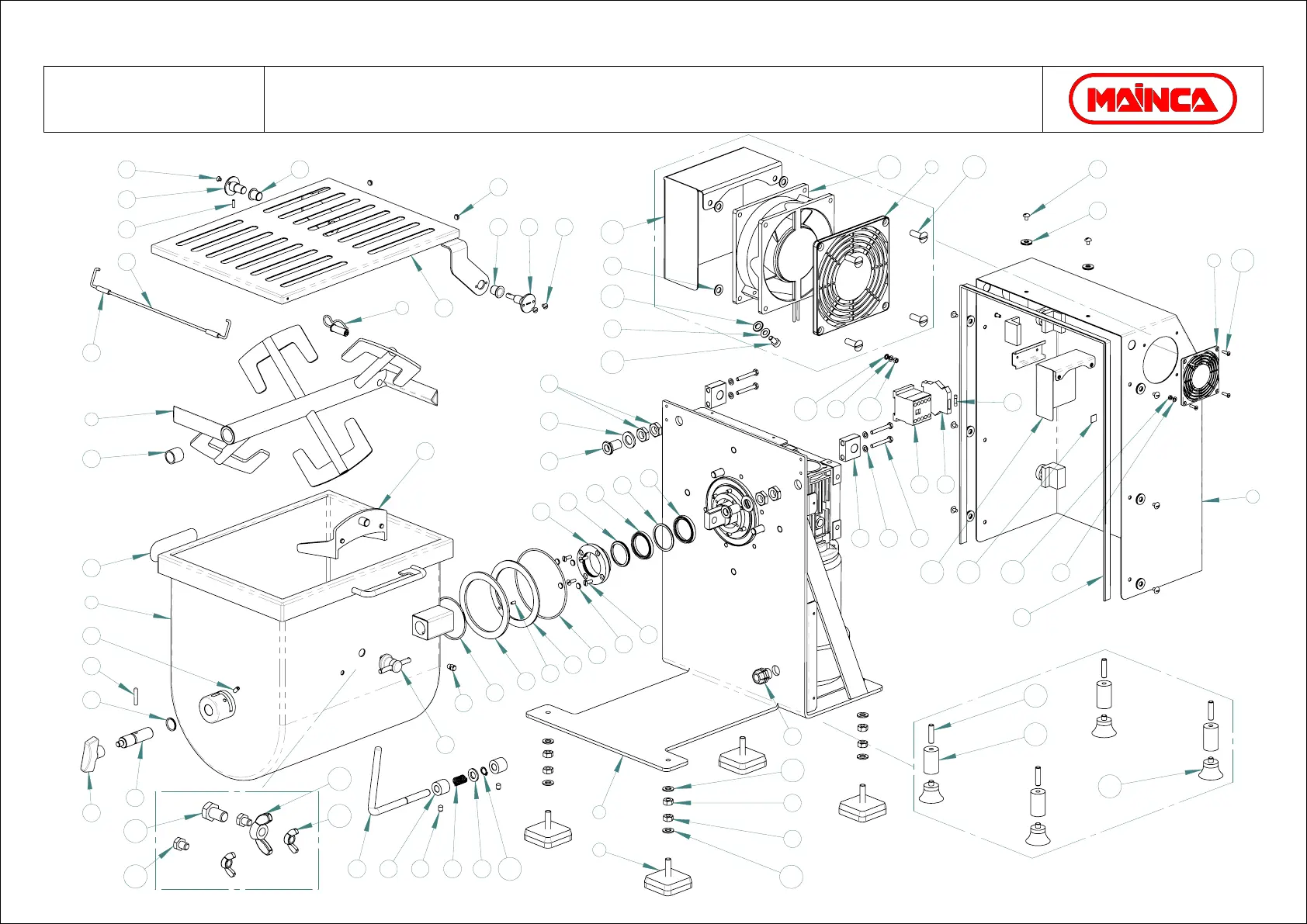 MAINCA