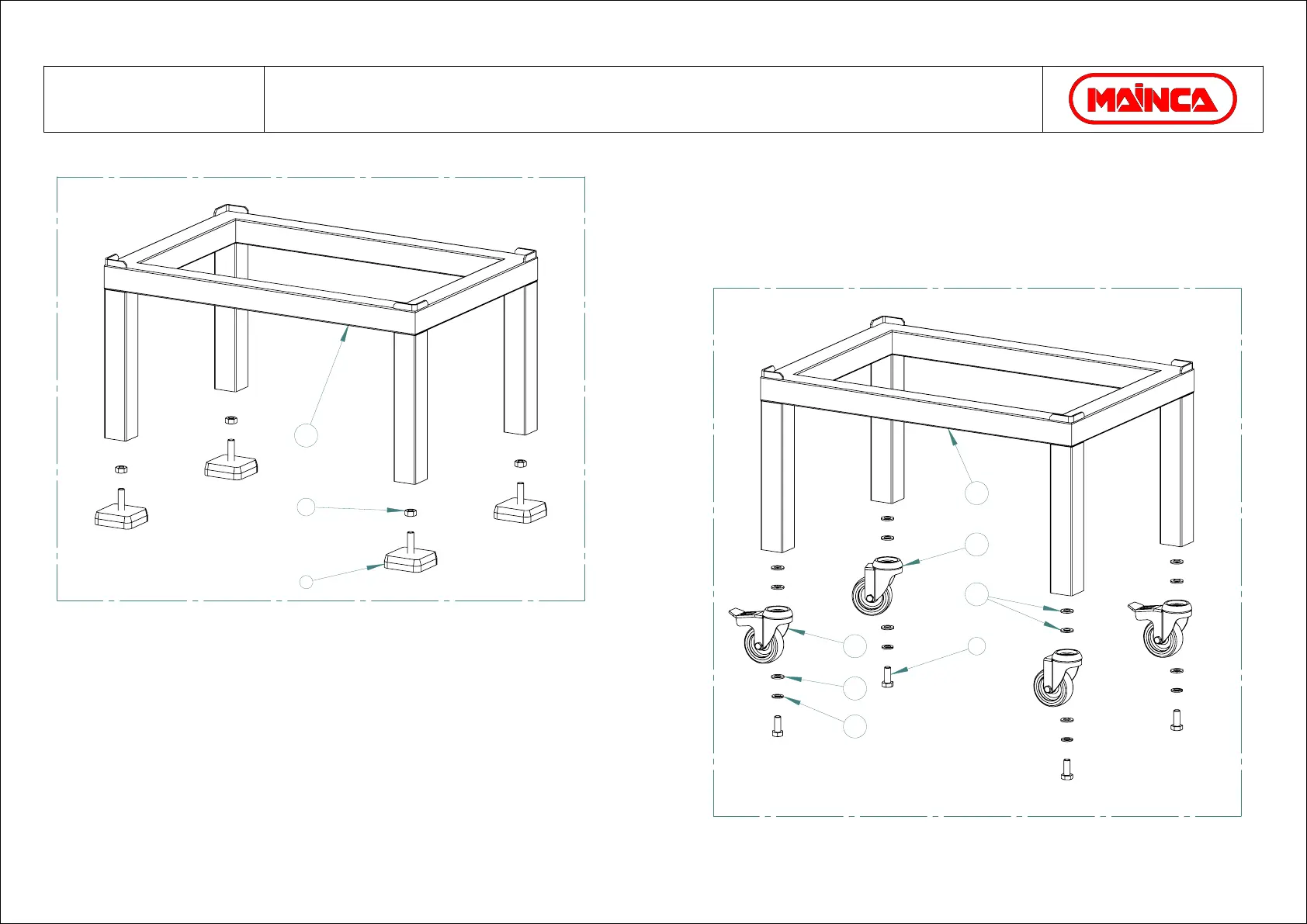 MAINCA