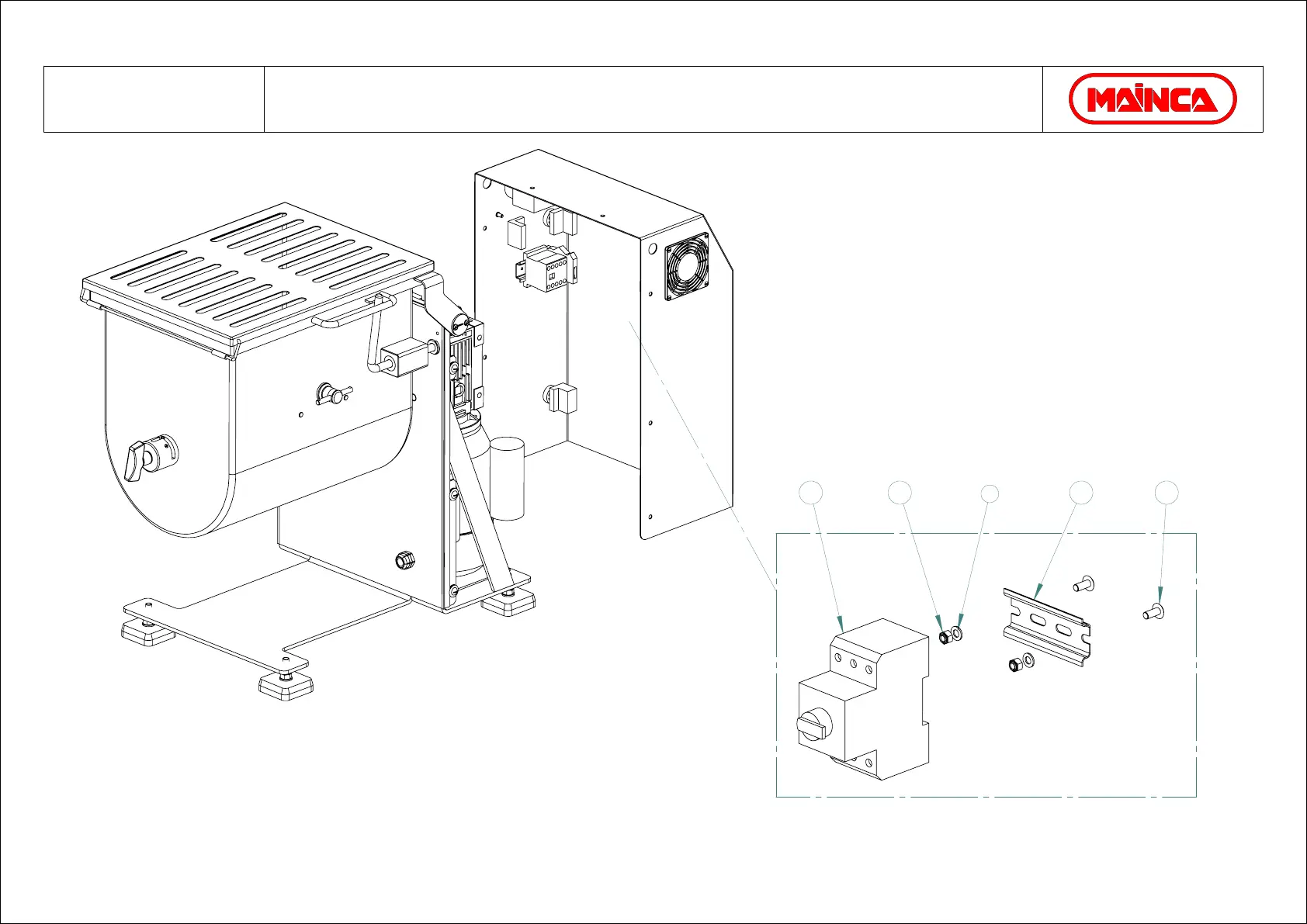 MAINCA