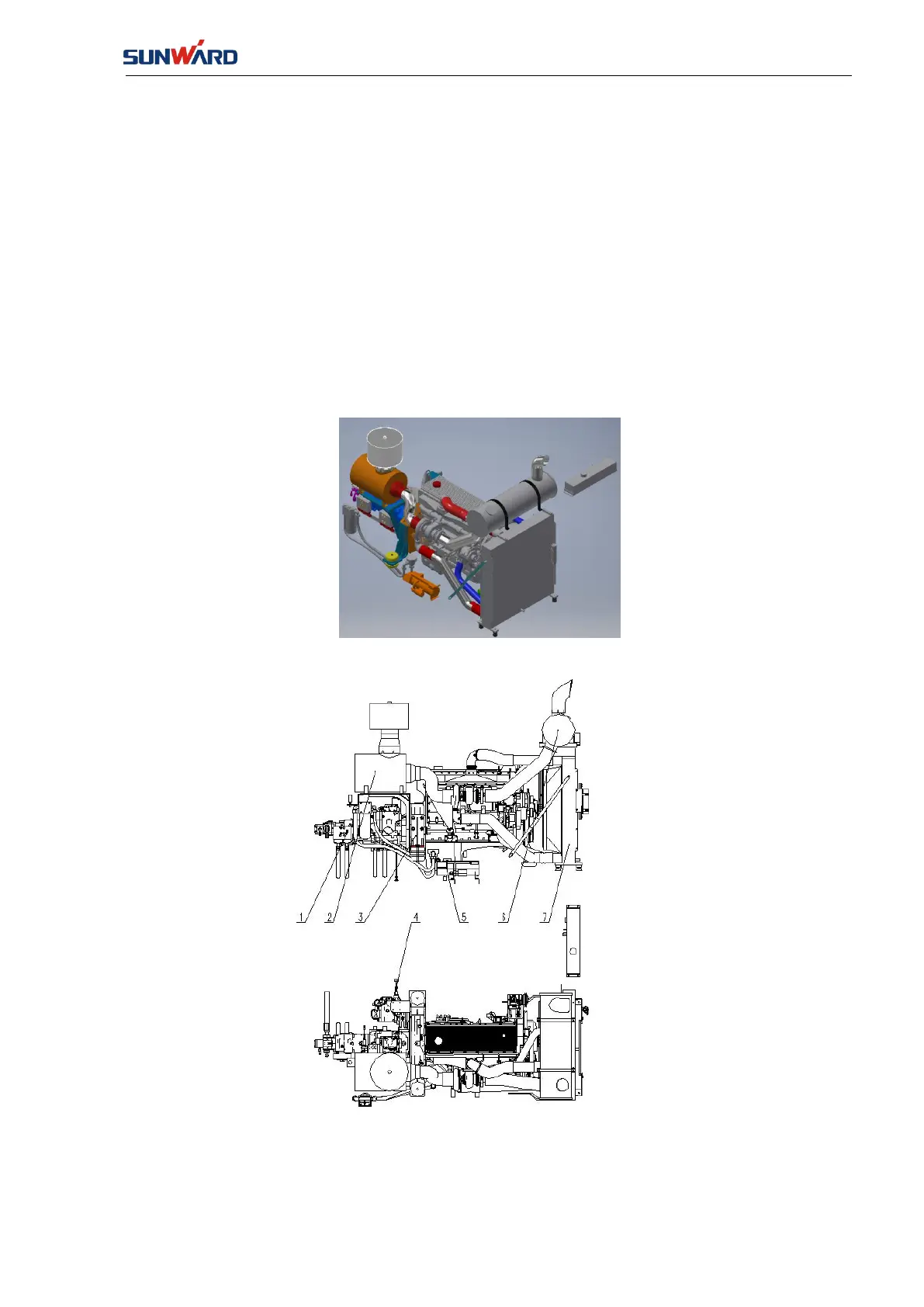 SUNWARD

1 2 3 4 5 6 7