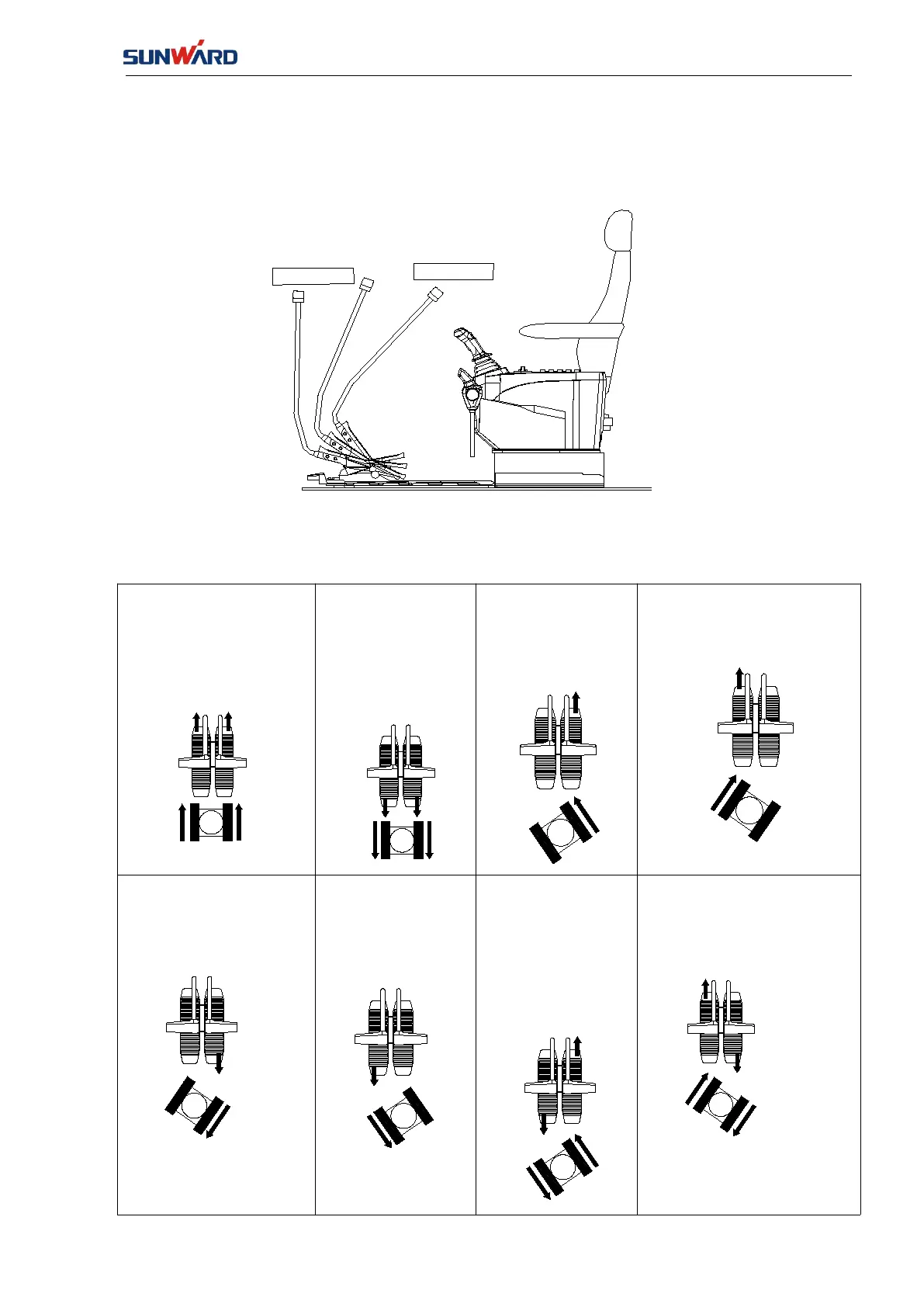 SUNWARD