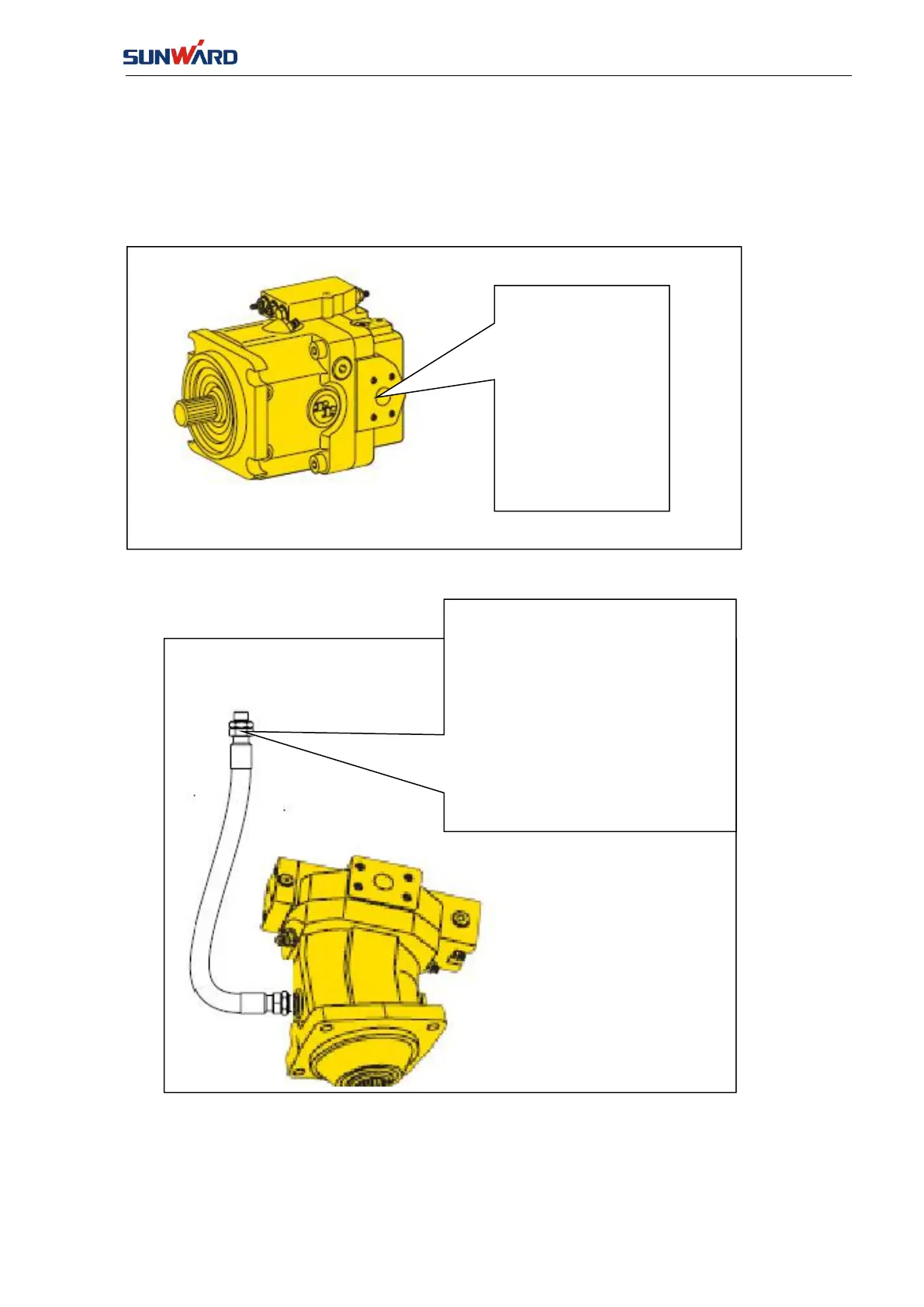 SUNWARD