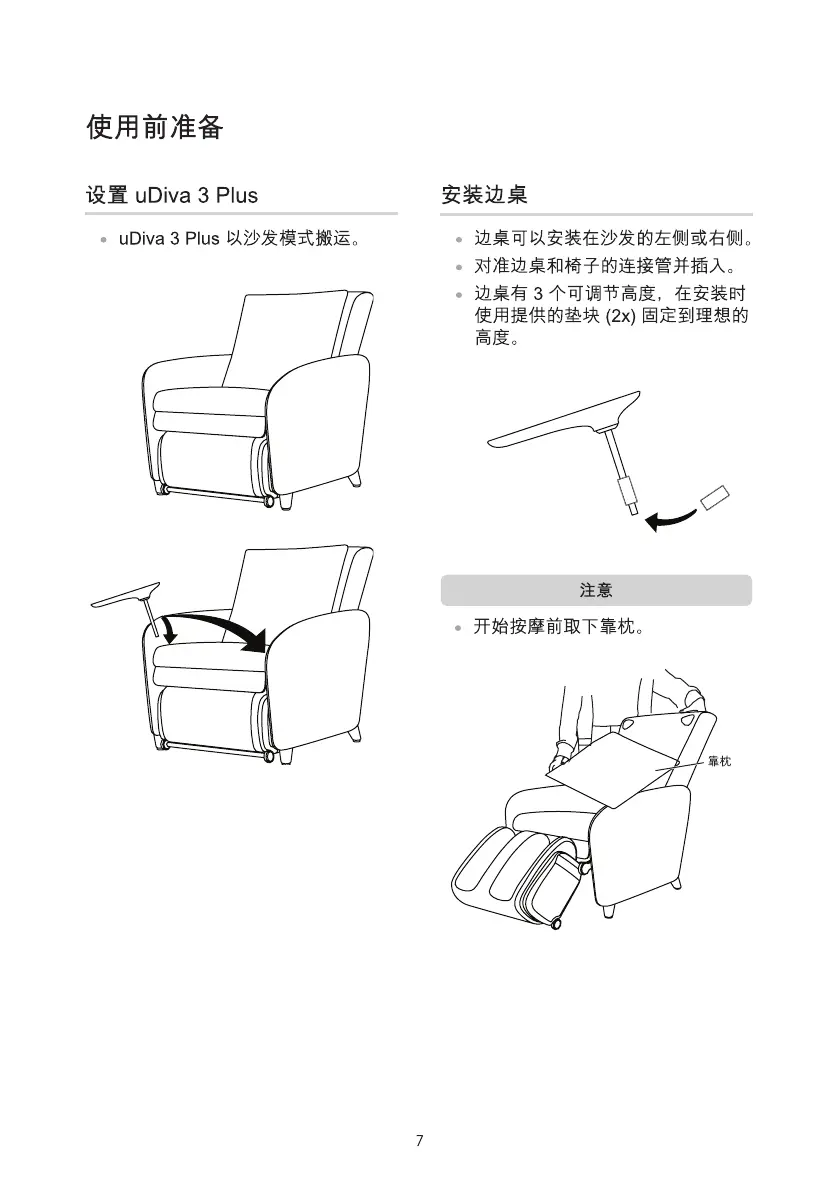 使用前准备

设置 uDiva 3 Plus

• uDiva 3 Plus 以沙发模式搬运。

安装边桌

• 边桌可以安装在沙发的左侧或右侧。
• 对准边桌和椅子的连接管并插入。
• 边桌有 3 个可调节高度，在安装时使用提供的垫块 (2x) 固定到理想的高度。

注意

• 开始按摩前取下靠枕。

靠枕

7