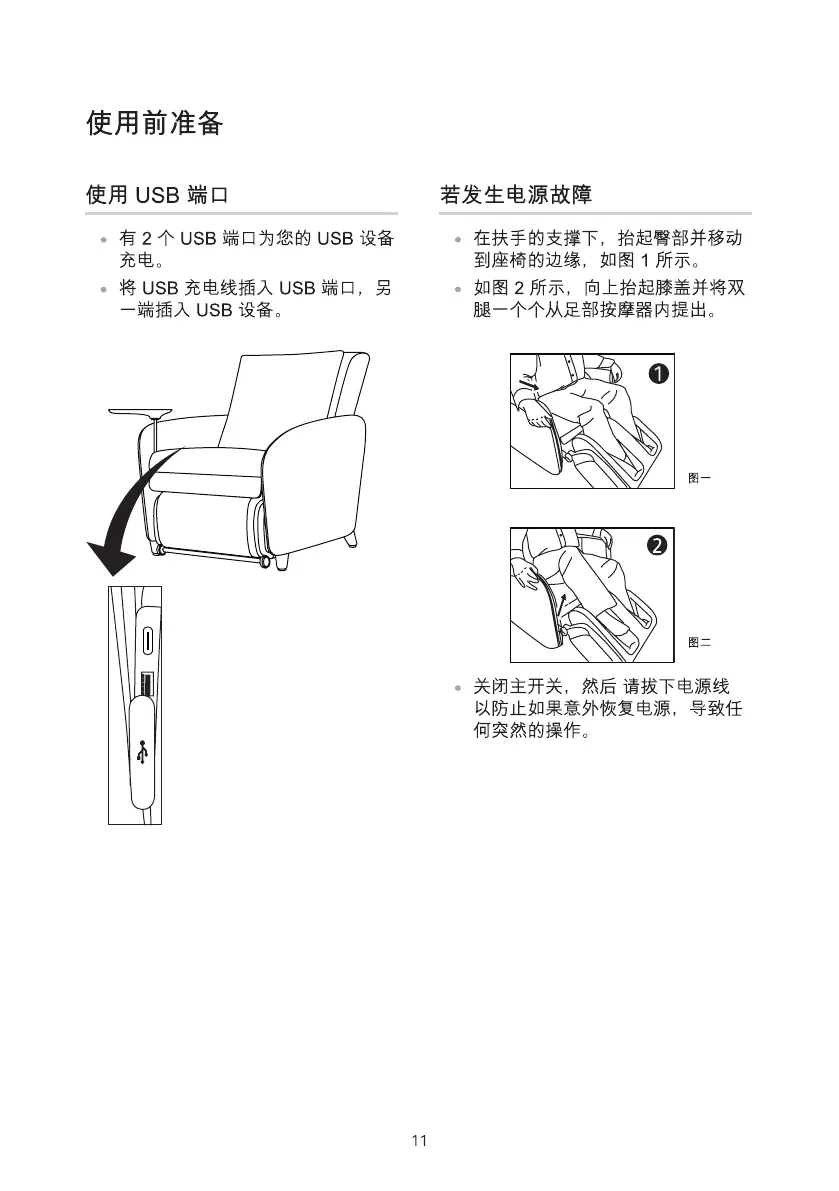 使用前准备

使用 USB 端口

• 有 2 个 USB 端口为您的 USB 设备充电。
• 将 USB 充电线插入 USB 端口，另一端插入 USB 设备。

若发生电源故障

• 在扶手的支撑下，抬起臀部并移动到座椅的边缘，如图 1 所示。
• 如图 2 所示，向上抬起膝盖并将双腿一个个从足部按摩器内提出。

1

图一

2

图二

• 关闭主开关，然后 请拔下电源线以防止如果意外恢复电源，导致任何突然的操作。

11