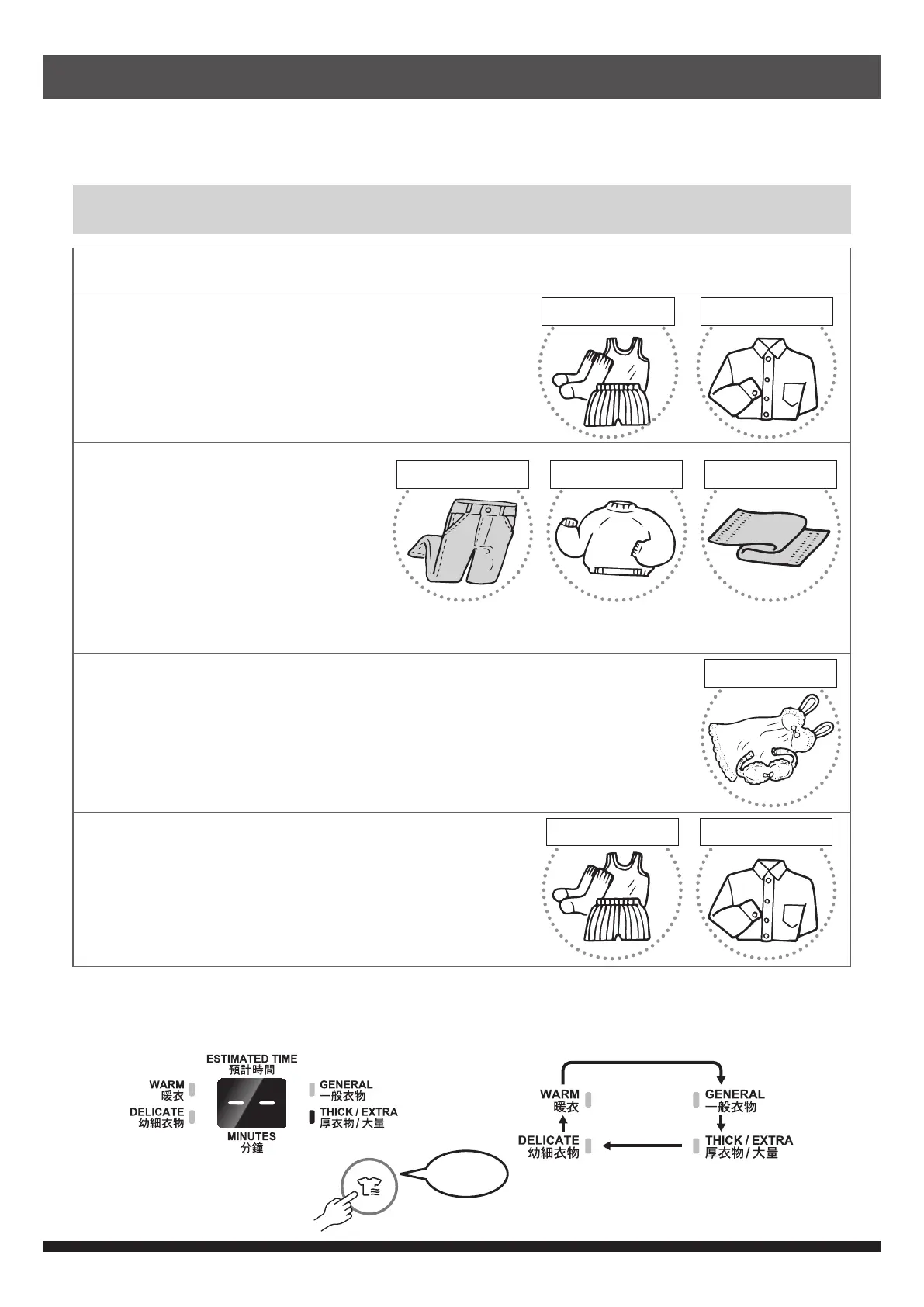 ESTIMATED TIME
預計時間

WARM
暖衣

DELICATE
幼細衣物

GENERAL
一般衣物

THICK / EXTRA
厚衣物 / 大量

MINUTES
分鐘

WARM
暖衣

GENERAL
一般衣物

DELICATE
幼細衣物

THICK / EXTRA
厚衣物 / 大量