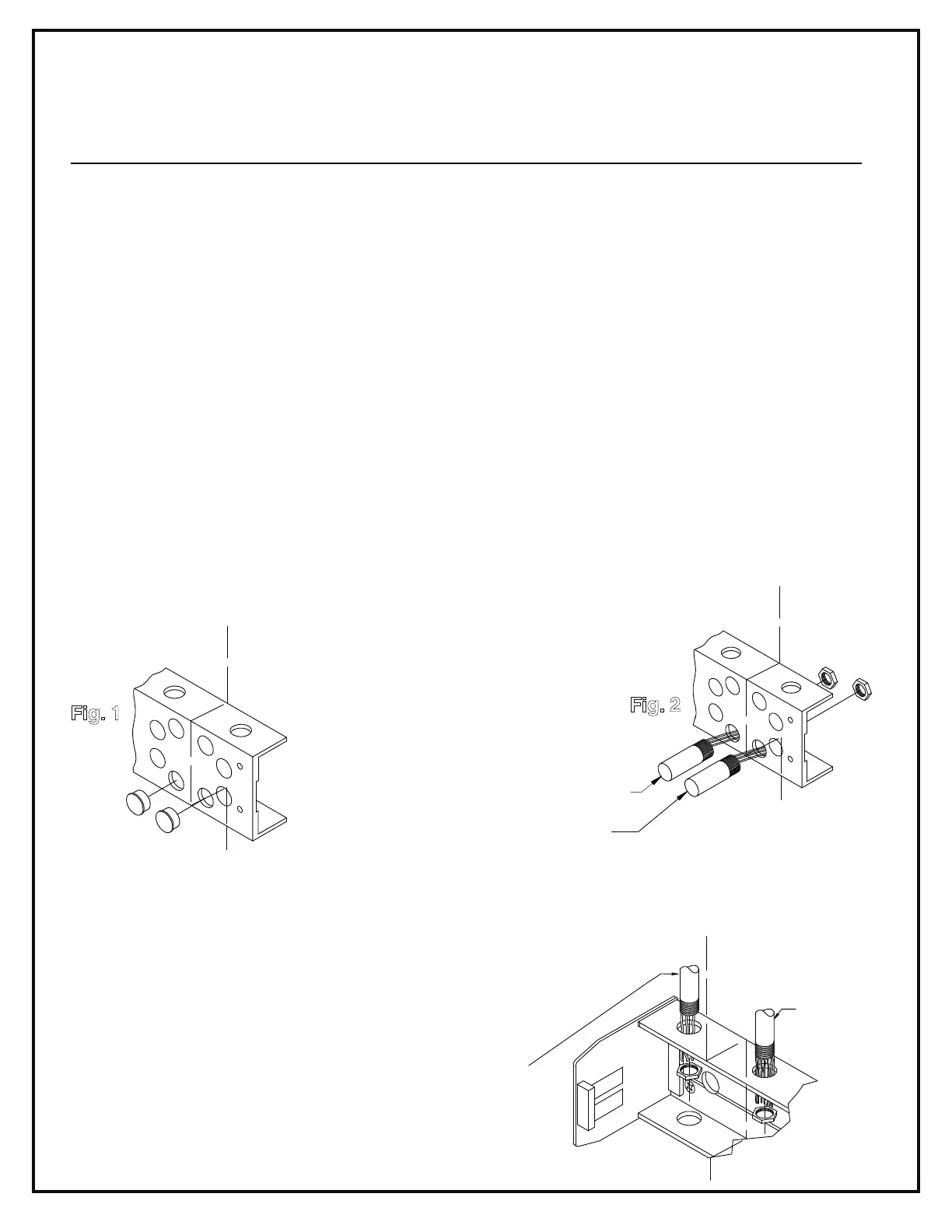 Fig. 1

Fig. 2