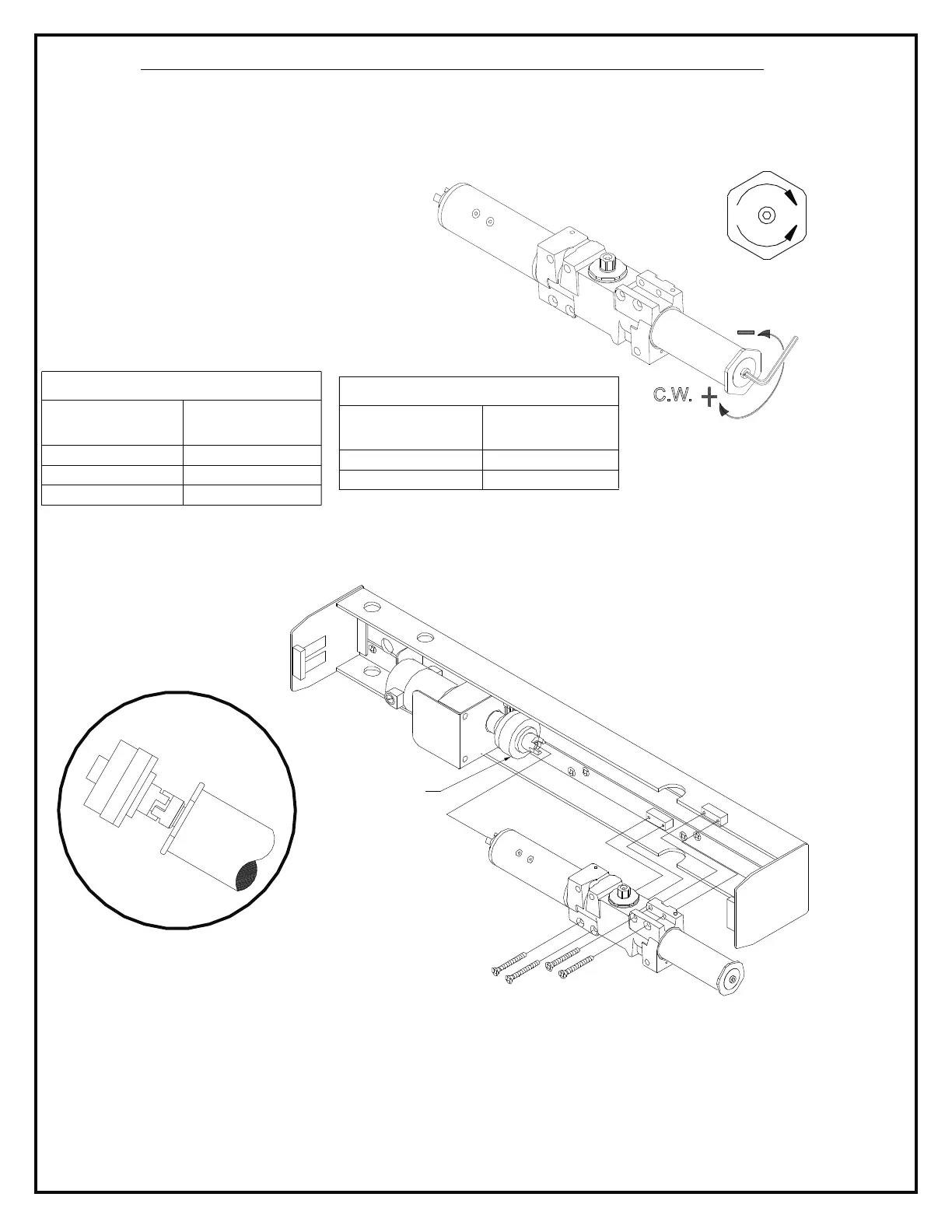 C.W.