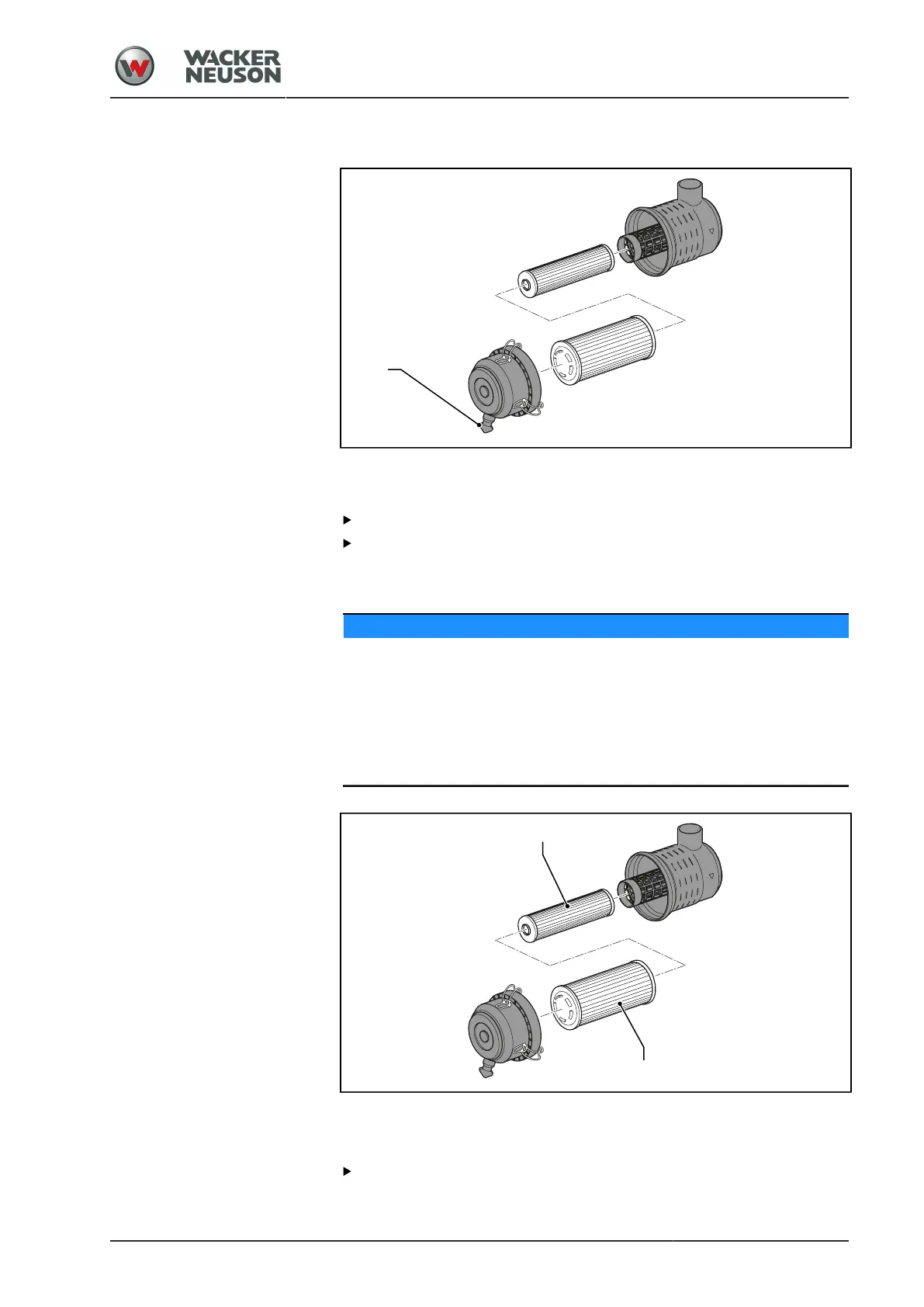 WACKER NEUSON