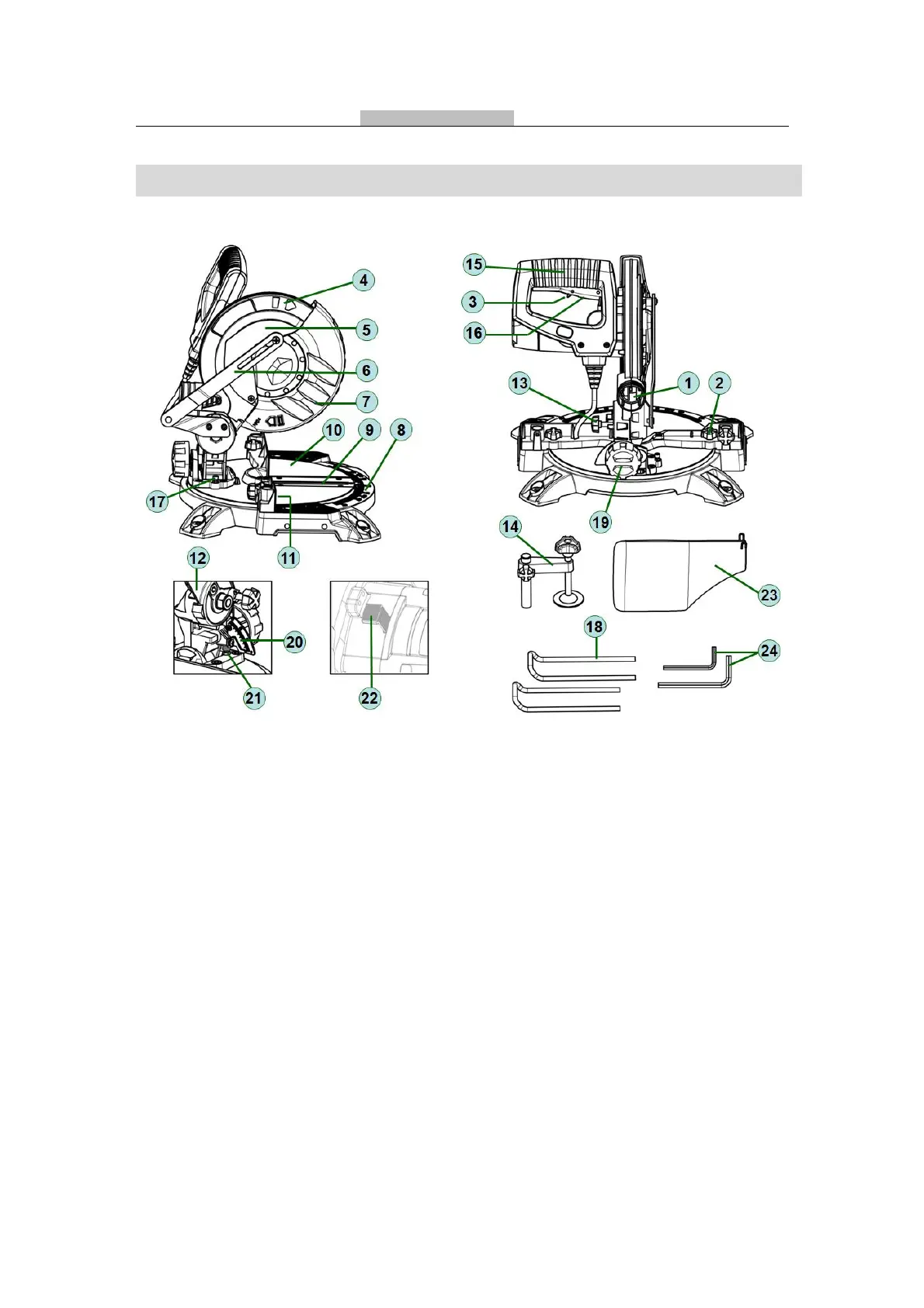 4
5
6
7
10
9
8
17
11
12
20
21
22
15
3
16
13
1
2
19
14
23
18
24