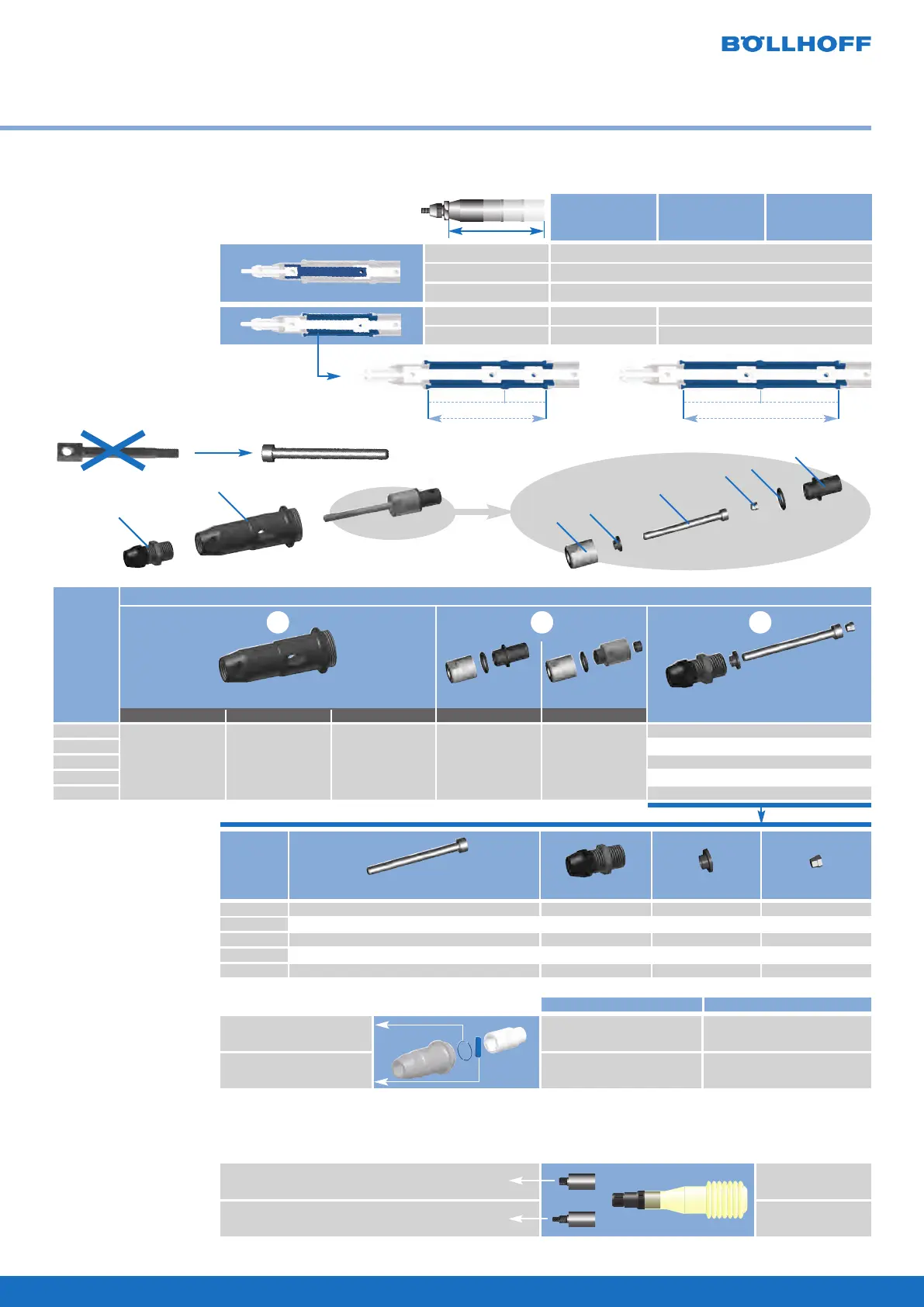 BÖLLHOFF