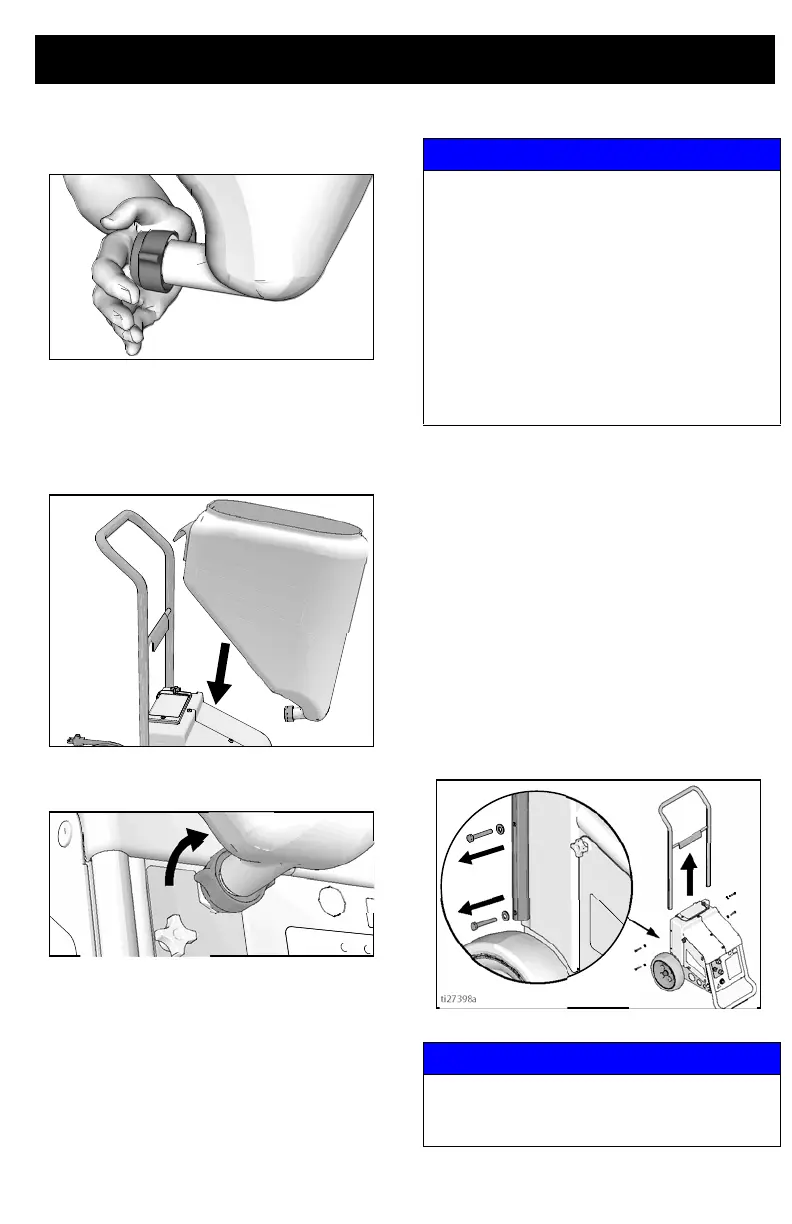 ti27398a