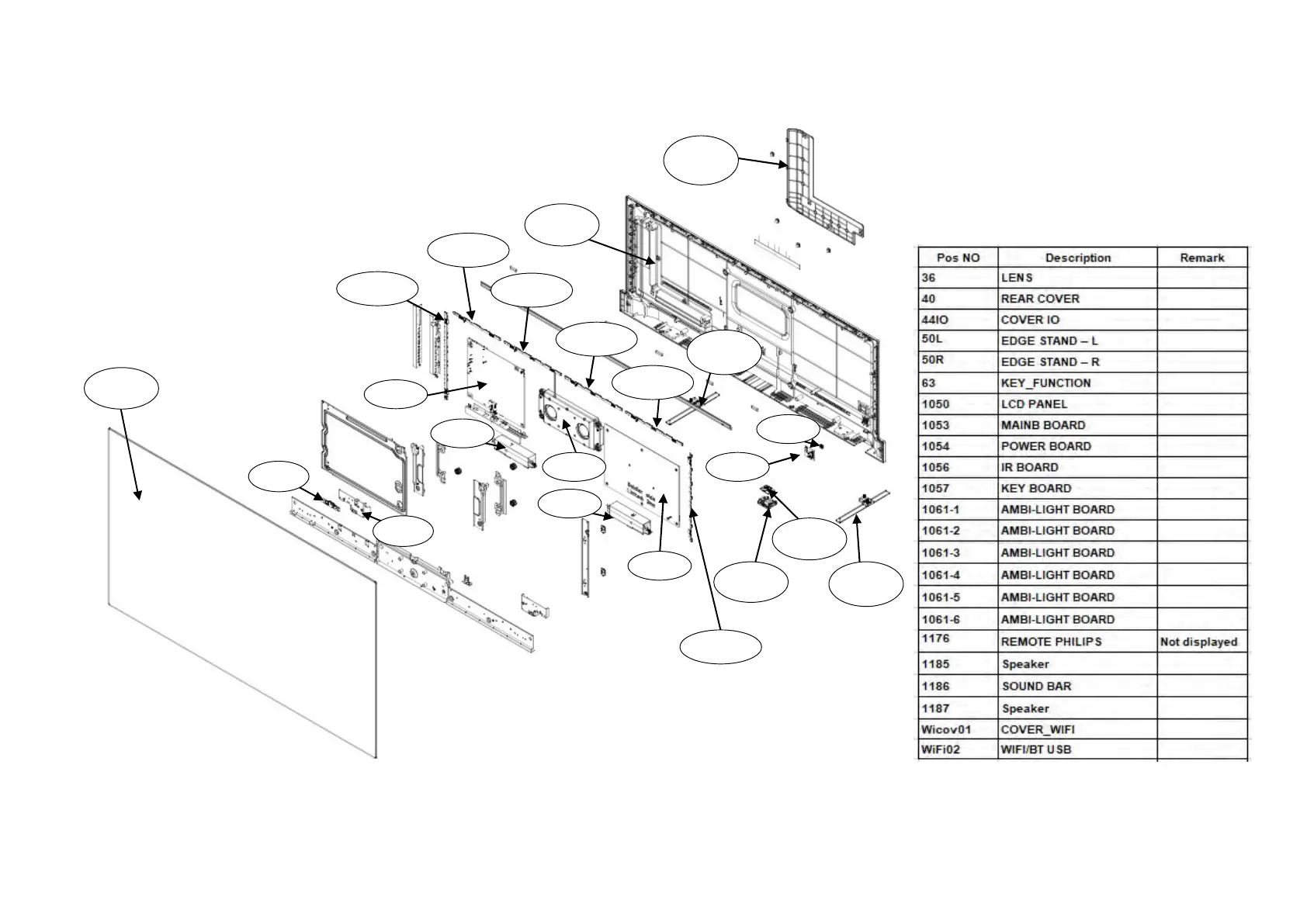 | Pos NO | Description | Remark |
|---|---|---|
| 36 | LENS | |
| 40 | REAR COVER | |
| 44IO | COVER IO | |
| 50L | EDGE STAND – L | |
| 50R | EDGE STAND – R | |
| 63 | KEY_FUNCTION | |
| 1050 | LCD PANEL | |
| 1053 | MAINB BOARD | |
| 1054 | POWER BOARD | |
| 1056 | IR BOARD | |
| 1057 | KEY BOARD | |
| 1061-1 | AMBI-LIGHT BOARD | |
| 1061-2 | AMBI-LIGHT BOARD | |
| 1061-3 | AMBI-LIGHT BOARD | |
| 1061-4 | AMBI-LIGHT BOARD | |
| 1061-5 | AMBI-LIGHT BOARD | |
| 1061-6 | AMBI-LIGHT BOARD | |
| 1176 | REMOTE PHILIPS | Not displayed |
| 1185 | Speaker | |
| 1186 | SOUND BAR | |
| 1187 | Speaker | |
| Wicov01 | COVER_WIFI | |
| WiFi02 | WIFI/BT USB | |