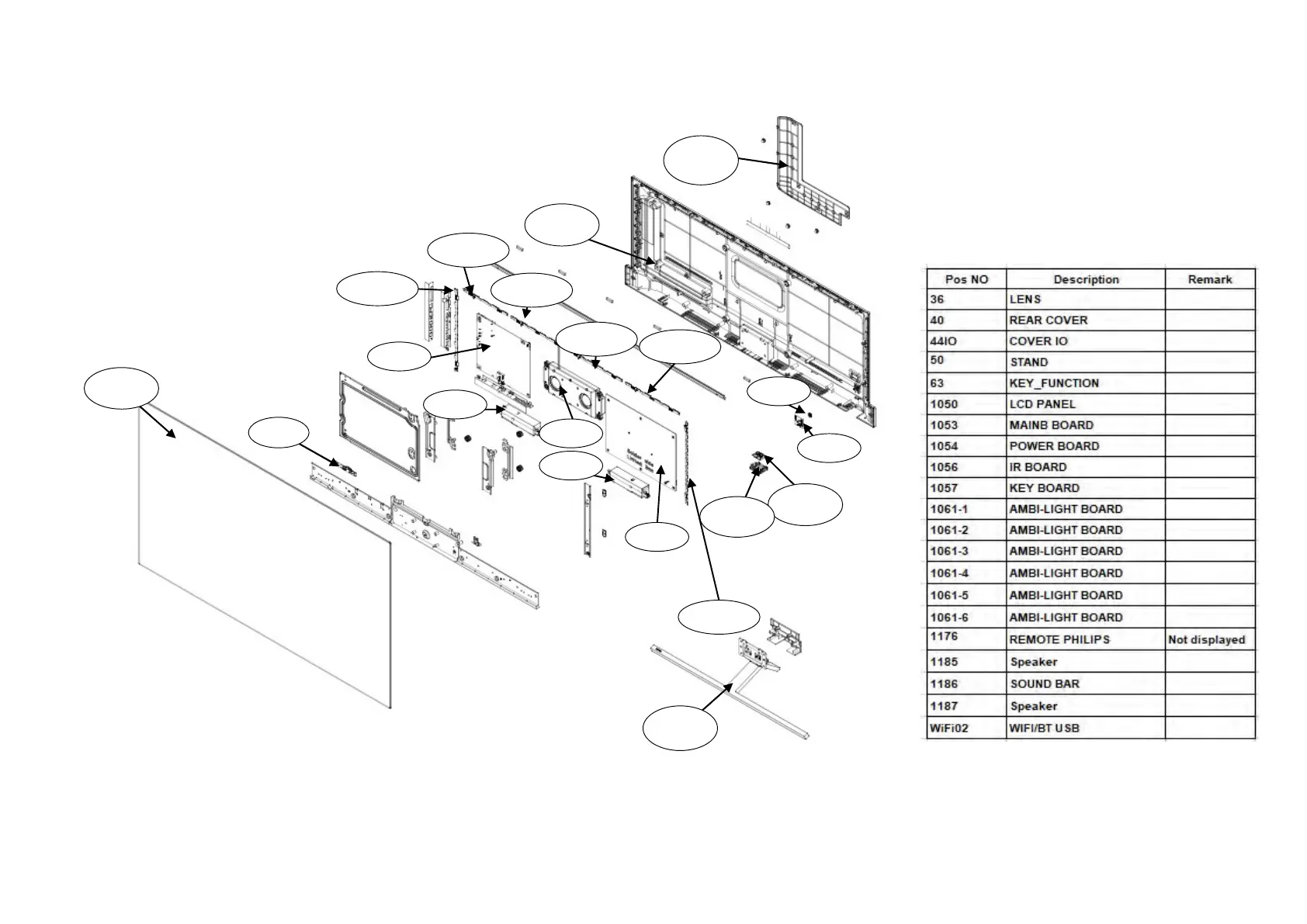 | Pos NO | Description | Remark |
|---|---|---|
| 36 | LENS | |
| 40 | REAR COVER | |
| 44IO | COVER IO | |
| 50 | STAND | |
| 63 | KEY_FUNCTION | |
| 1050 | LCD PANEL | |
| 1053 | MAINB BOARD | |
| 1054 | POWER BOARD | |
| 1056 | IR BOARD | |
| 1057 | KEY BOARD | |
| 1061-1 | AMBI-LIGHT BOARD | |
| 1061-2 | AMBI-LIGHT BOARD | |
| 1061-3 | AMBI-LIGHT BOARD | |
| 1061-4 | AMBI-LIGHT BOARD | |
| 1061-5 | AMBI-LIGHT BOARD | |
| 1061-6 | AMBI-LIGHT BOARD | |
| 1176 | REMOTE PHILIPS | Not displayed |
| 1185 | Speaker | |
| 1186 | SOUND BAR | |
| 1187 | Speaker | |
| WiFi02 | WIFI/BT USB | |