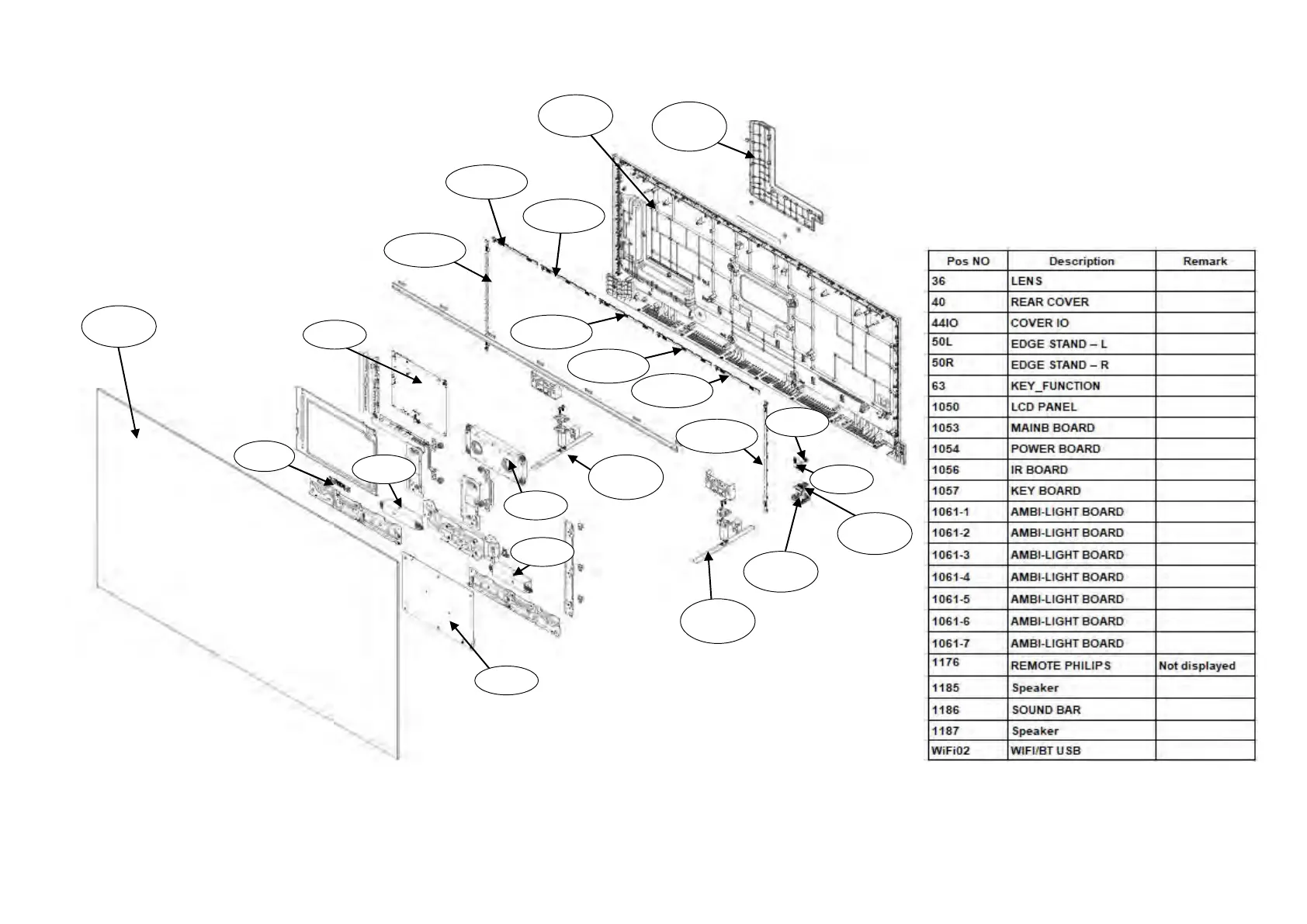 | Pos NO | Description | Remark |
|---|---|---|
| 36 | LENS | |
| 40 | REAR COVER | |
| 44IO | COVER IO | |
| 50L | EDGE STAND – L | |
| 50R | EDGE STAND – R | |
| 63 | KEY_FUNCTION | |
| 1050 | LCD PANEL | |
| 1053 | MAINB BOARD | |
| 1054 | POWER BOARD | |
| 1056 | IR BOARD | |
| 1057 | KEY BOARD | |
| 1061-1 | AMBI-LIGHT BOARD | |
| 1061-2 | AMBI-LIGHT BOARD | |
| 1061-3 | AMBI-LIGHT BOARD | |
| 1061-4 | AMBI-LIGHT BOARD | |
| 1061-5 | AMBI-LIGHT BOARD | |
| 1061-6 | AMBI-LIGHT BOARD | |
| 1061-7 | AMBI-LIGHT BOARD | |
| 1176 | REMOTE PHILIPS | Not displayed |
| 1185 | Speaker | |
| 1186 | SOUND BAR | |
| 1187 | Speaker | |
| WiFi02 | WIFI/BT USB | |