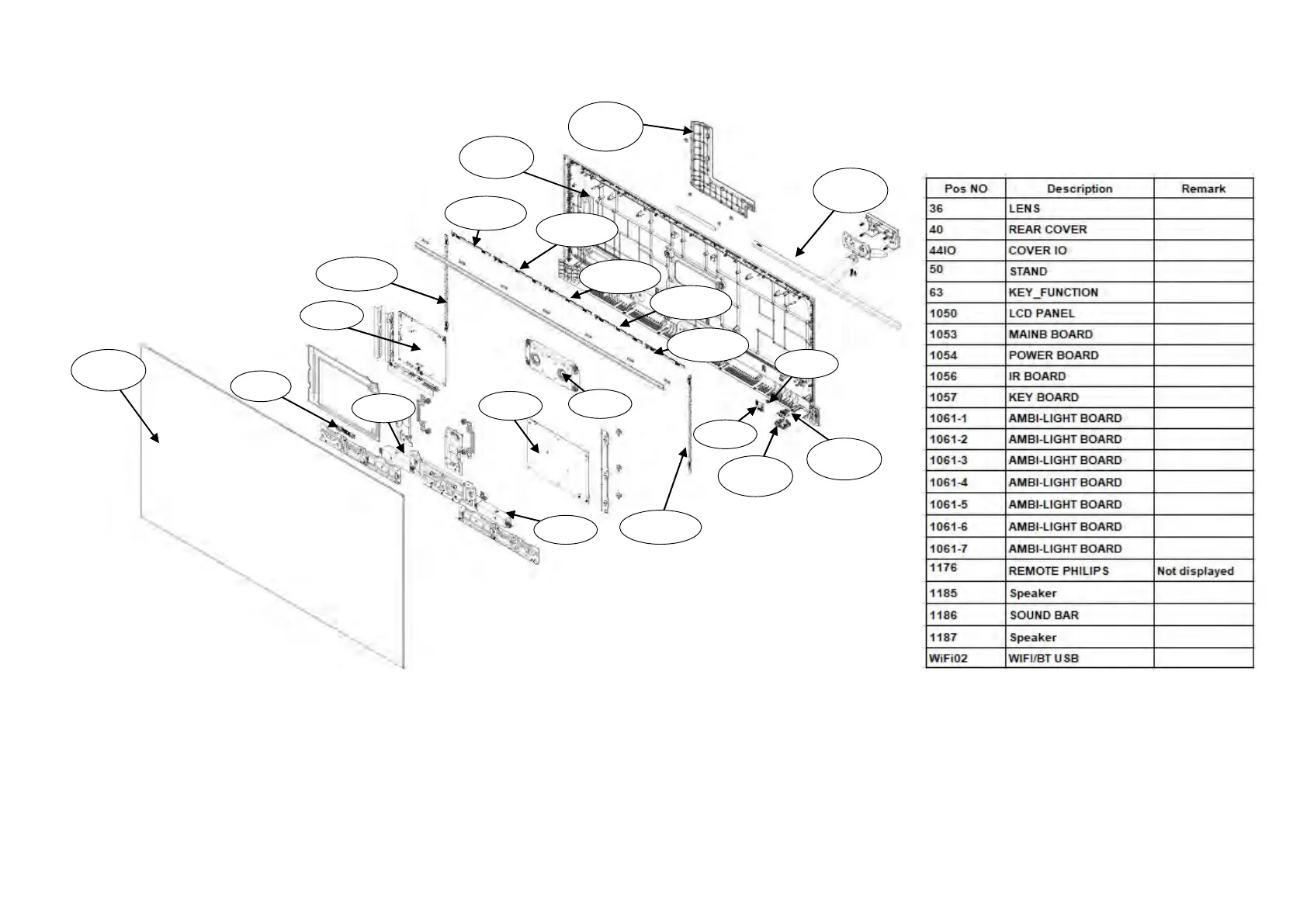 | Pos NO | Description | Remark |
|---|---|---|
| 36 | LENS | |
| 40 | REAR COVER | |
| 44IO | COVER IO | |
| 50 | STAND | |
| 63 | KEY_FUNCTION | |
| 1050 | LCD PANEL | |
| 1053 | MAINB BOARD | |
| 1054 | POWER BOARD | |
| 1056 | IR BOARD | |
| 1057 | KEY BOARD | |
| 1061-1 | AMBI-LIGHT BOARD | |
| 1061-2 | AMBI-LIGHT BOARD | |
| 1061-3 | AMBI-LIGHT BOARD | |
| 1061-4 | AMBI-LIGHT BOARD | |
| 1061-5 | AMBI-LIGHT BOARD | |
| 1061-6 | AMBI-LIGHT BOARD | |
| 1061-7 | AMBI-LIGHT BOARD | |
| 1176 | REMOTE PHILIPS | Not displayed |
| 1185 | Speaker | |
| 1186 | SOUND BAR | |
| 1187 | Speaker | |
| WiFi02 | WIFI/BT USB | |