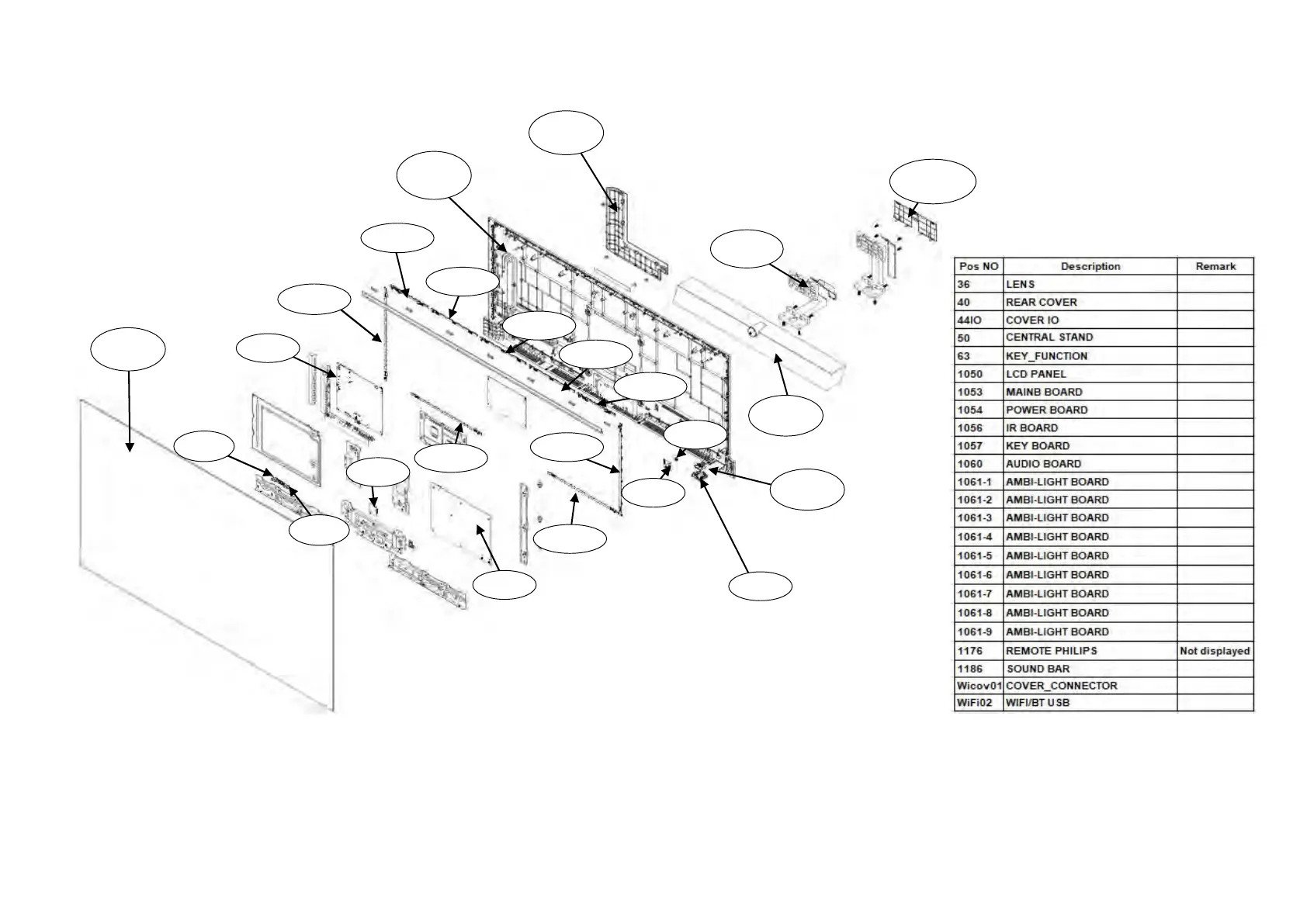 | Pos NO | Description | Remark |
|---|---|---|
| 36 | LENS | |
| 40 | REAR COVER | |
| 44IO | COVER IO | |
| 50 | CENTRAL STAND | |
| 63 | KEY_FUNCTION | |
| 1050 | LCD PANEL | |
| 1053 | MAINB BOARD | |
| 1054 | POWER BOARD | |
| 1056 | IR BOARD | |
| 1057 | KEY BOARD | |
| 1060 | AUDIO BOARD | |
| 1061-1 | AMBI-LIGHT BOARD | |
| 1061-2 | AMBI-LIGHT BOARD | |
| 1061-3 | AMBI-LIGHT BOARD | |
| 1061-4 | AMBI-LIGHT BOARD | |
| 1061-5 | AMBI-LIGHT BOARD | |
| 1061-6 | AMBI-LIGHT BOARD | |
| 1061-7 | AMBI-LIGHT BOARD | |
| 1061-8 | AMBI-LIGHT BOARD | |
| 1061-9 | AMBI-LIGHT BOARD | |
| 1176 | REMOTE PHILIPS | Not displayed |
| 1186 | SOUND BAR | |
| Wicov01 | COVER_CONNECTOR | |
| WiFi02 | WIFI/BT USB | |