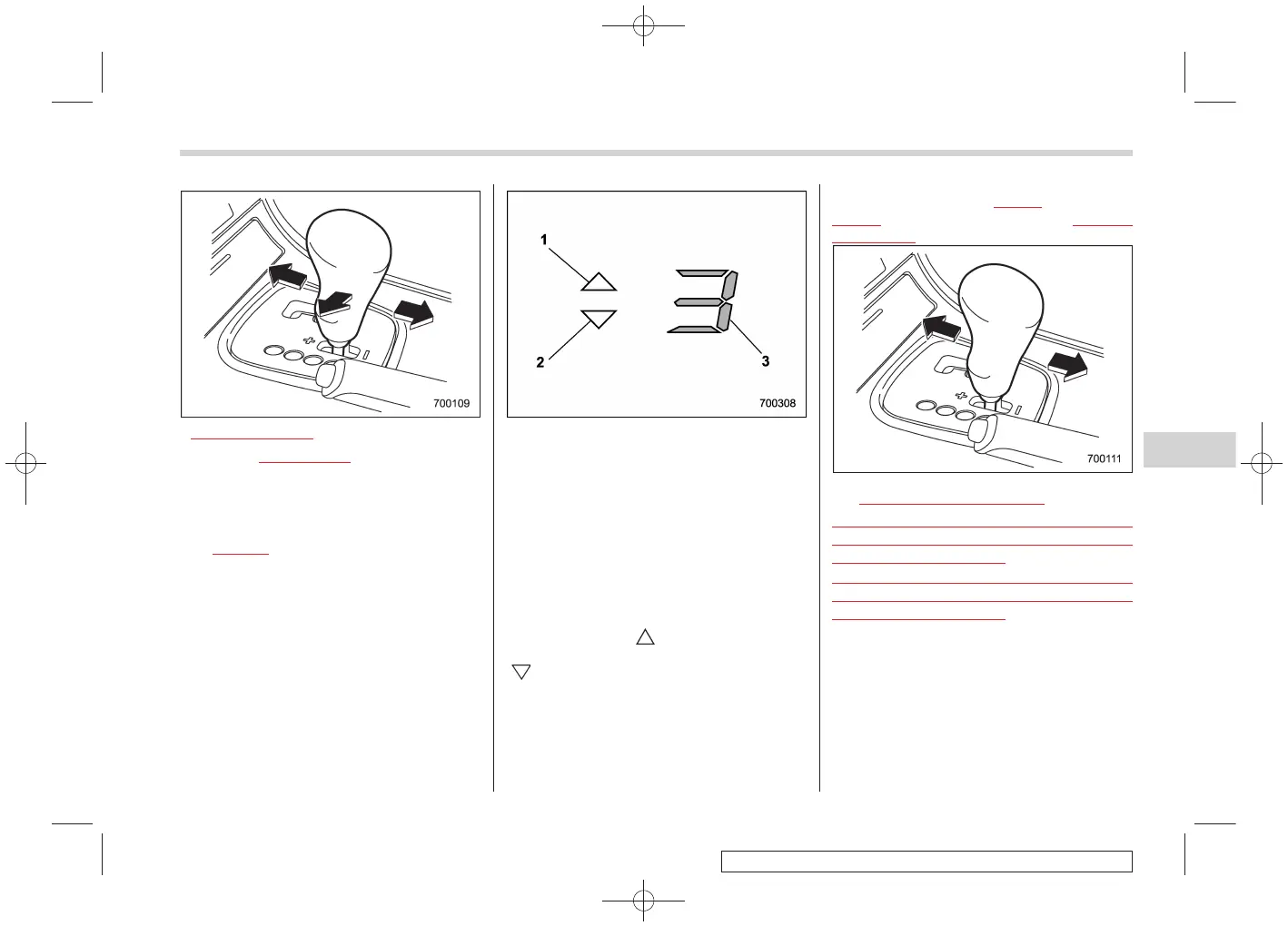 700109

1

2

3

700308

700111