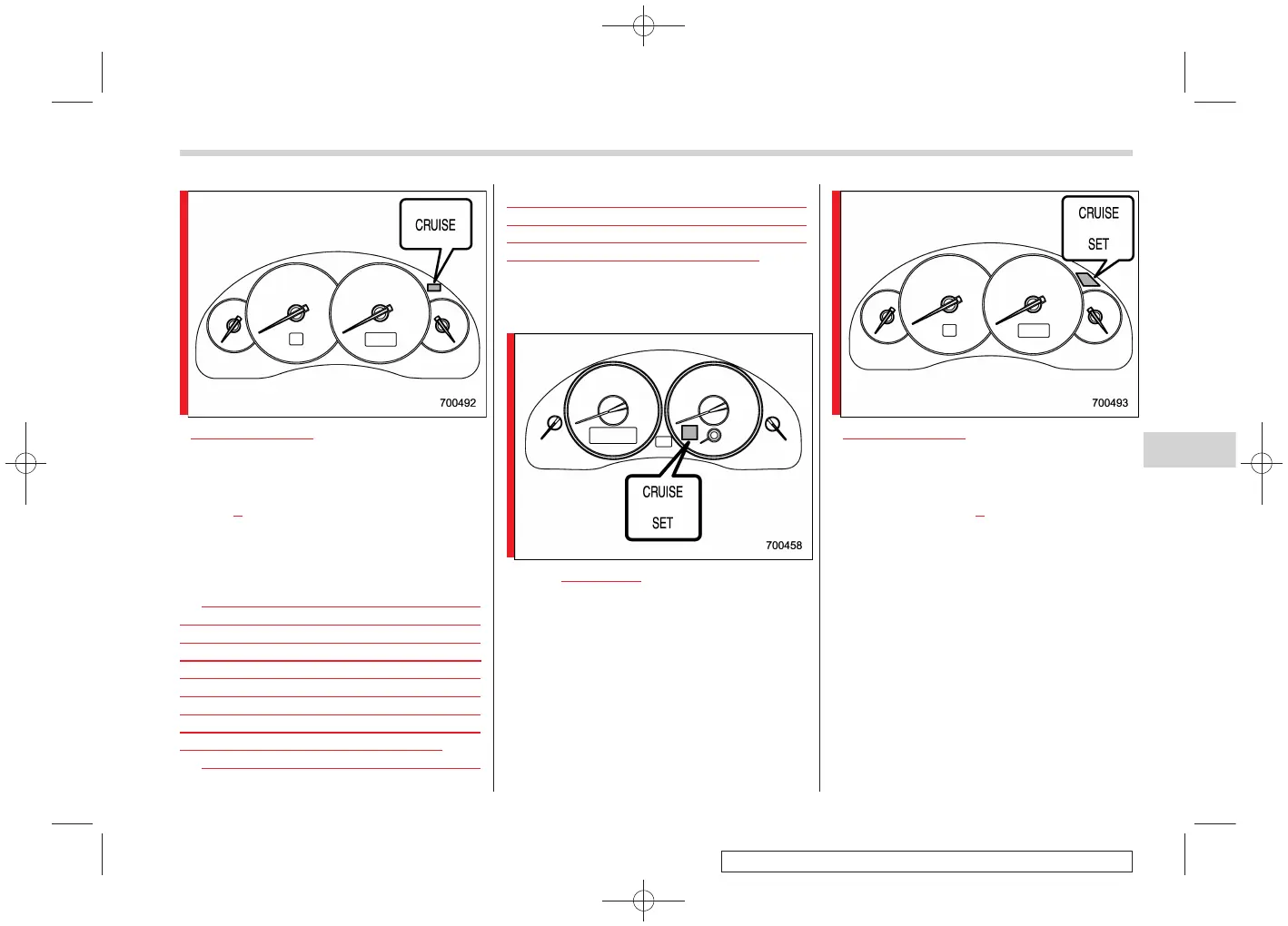 CRUISE

700492

CRUISE

SET

700458

CRUISE

SET

700493