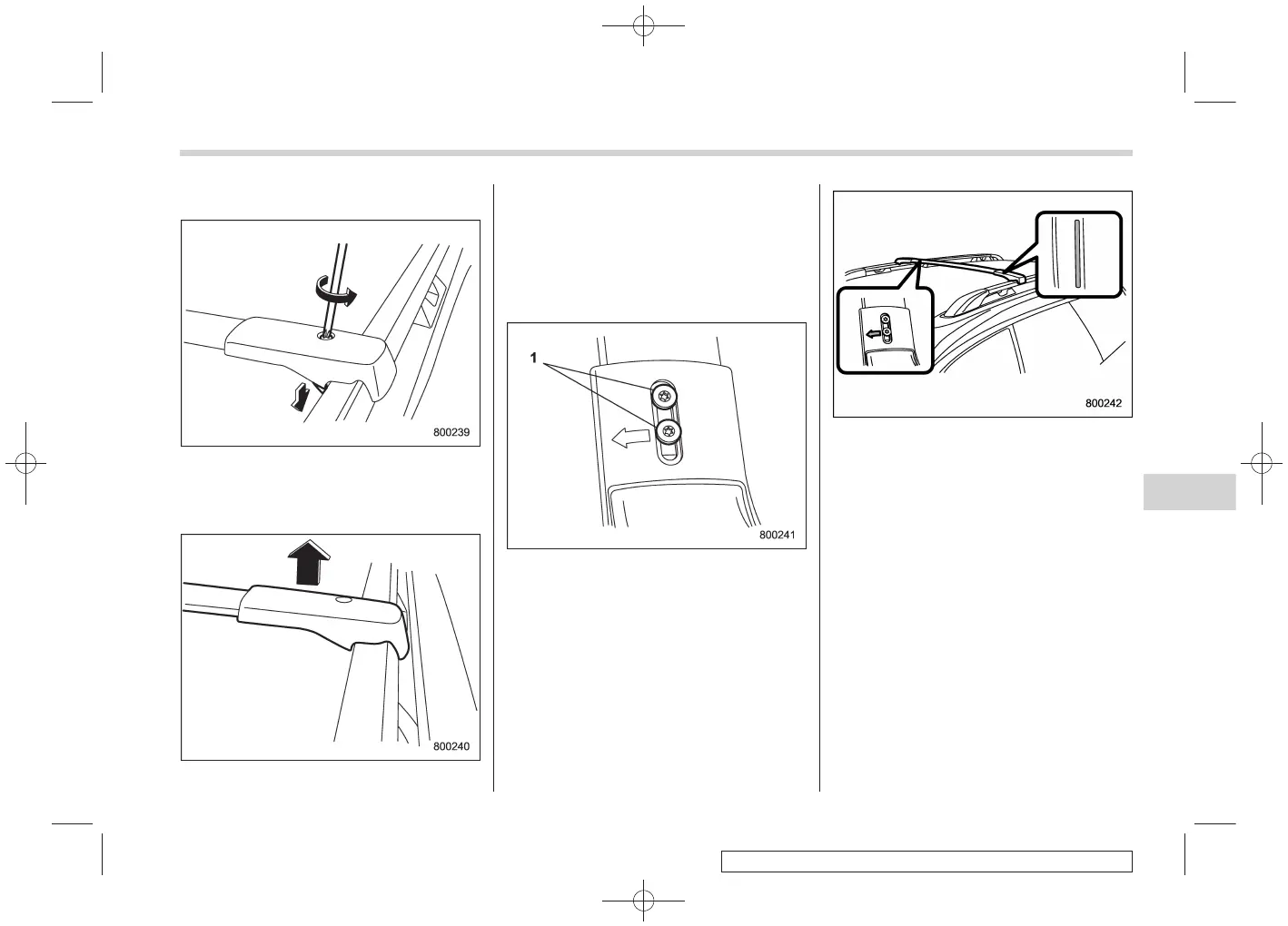 800239

800240

1

800241

800242