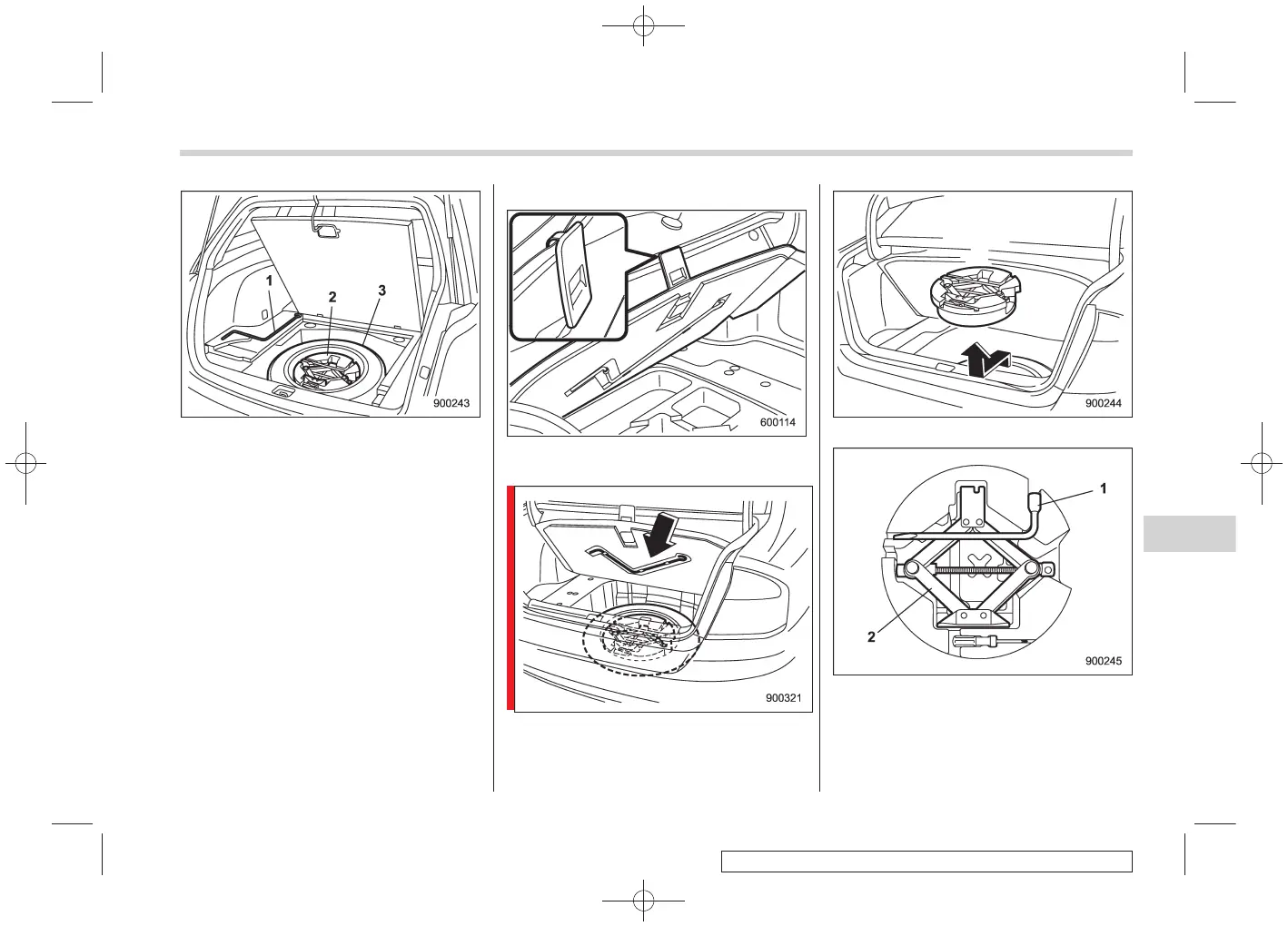 1
2
3
900243

600114

900321

900244

1
2
900245